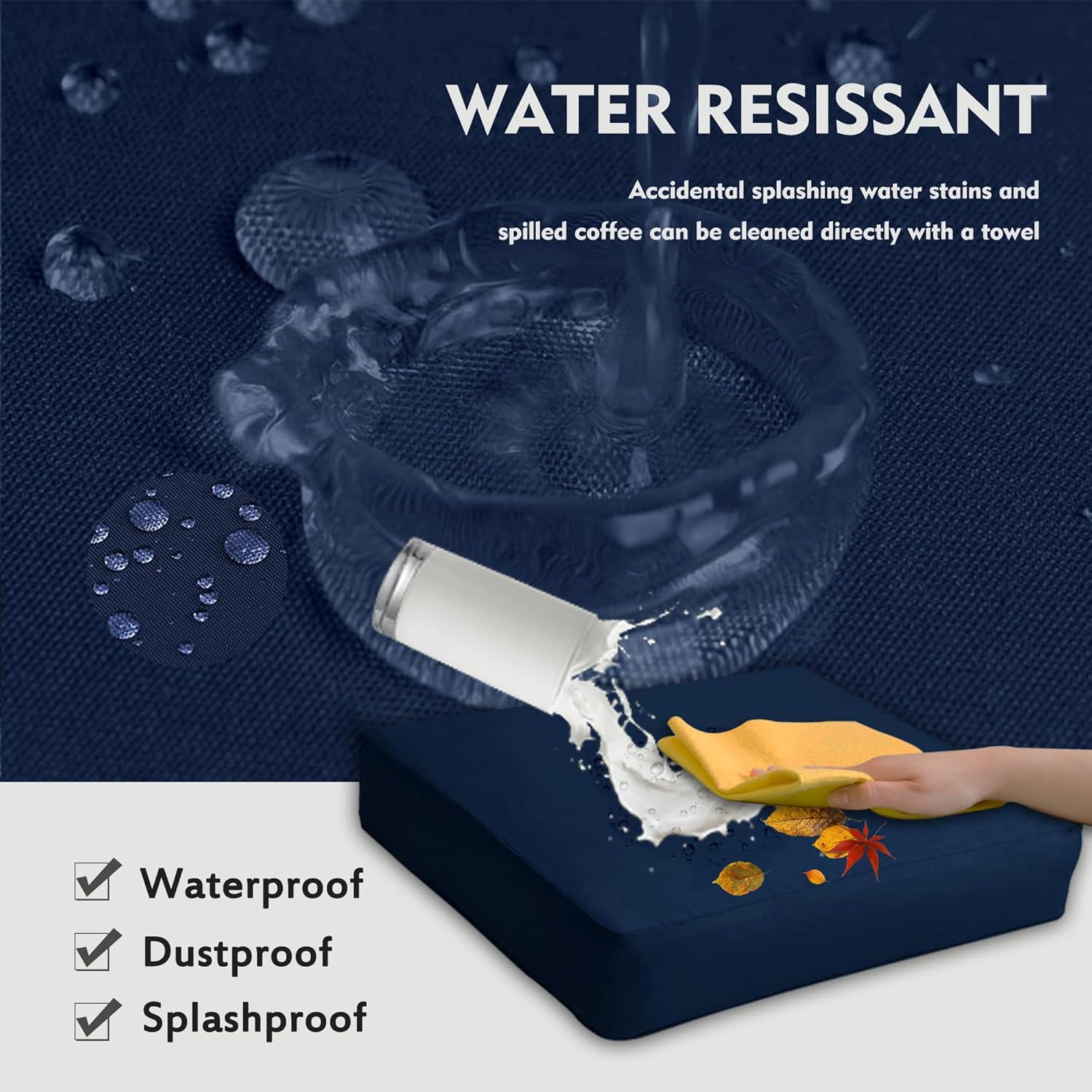 WATER RESISSANT

Accidental splashing water stains and spilled coffee can be cleaned directly with a towel

Waterproof

Dustproof

Splashproof