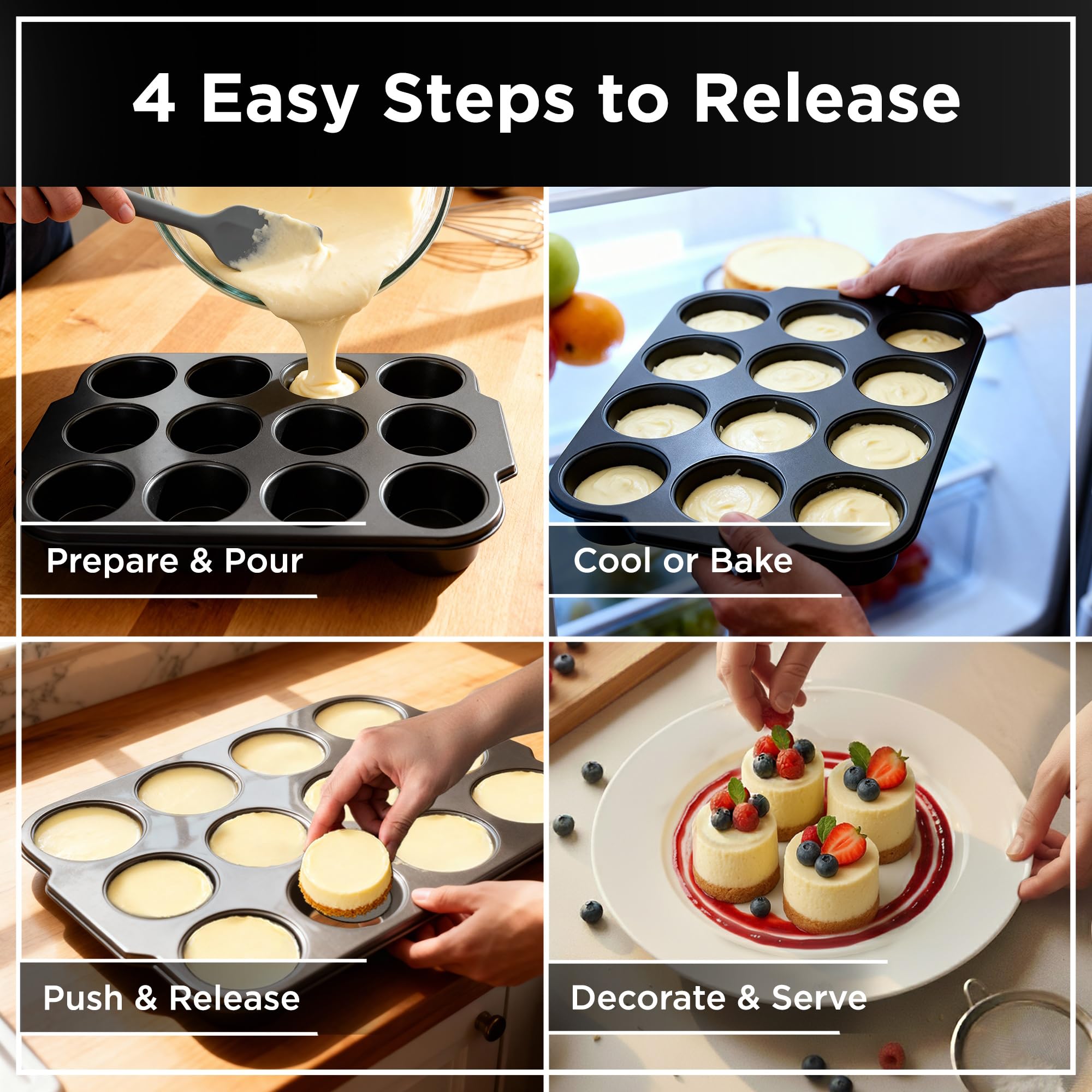 4 Easy Steps to Release

Prepare & Pour

Cool or Bake

Push & Release

Decorate & Serve