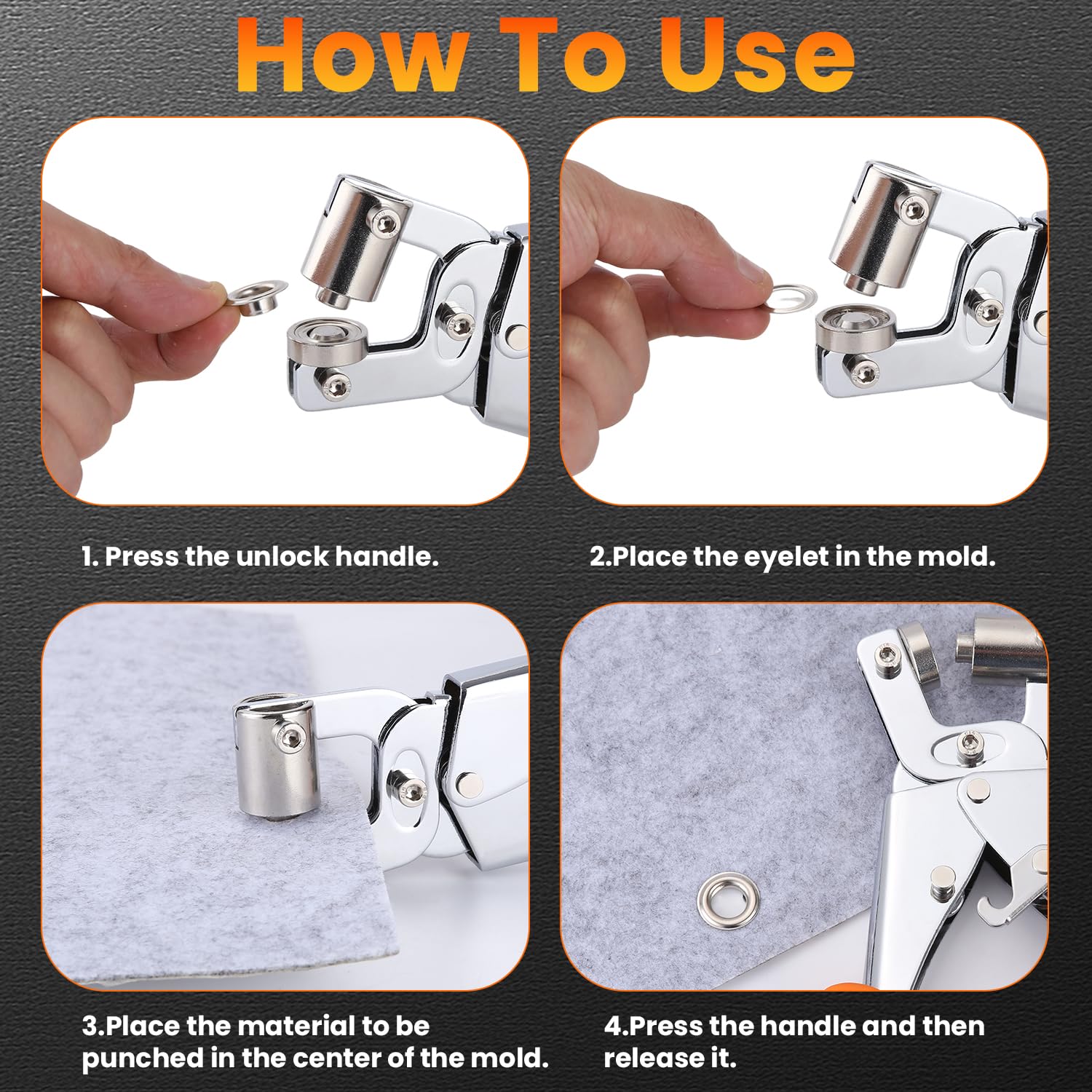 How To Use

1. Press the unlock handle.

2.Place the eyelet in the mold.

3.Place the material to be punched in the center of the mold.

4.Press the handle and then release it.