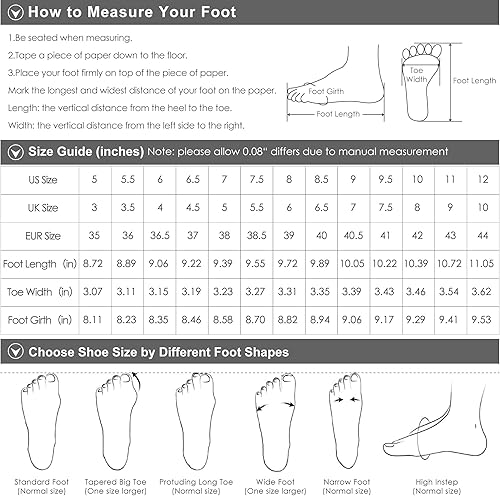 How to Measure Your Foot

1.Be seated when measuring.
2.Tape a piece of paper down to the floor.
3.Place your foot firmly on top of the piece of paper.
Mark the longest and widest distance of your foot on the paper.
Length: the vertical distance from the heel to the toe.
Width: the vertical distance from the left side to the right.

Foot Girth
Foot Length
Toe Width
Foot Length

Size Guide (inches) Note: please allow 0.08" differs due to manual measurement

| US Size | 5 | 5.5 | 6 | 6.5 | 7 | 7.5 | 8 | 8.5 | 9 | 9.5 | 10 | 11 | 12 |
|---|---|---|---|---|---|---|---|---|---|---|---|---|---|
| UK Size | 3 | 3.5 | 4 | 4.5 | 5 | 5.5 | 6 | 6.5 | 7 | 7.5 | 8 | 9 | 10 |
| EUR Size | 35 | 36 | 36.5 | 37 | 38 | 38.5 | 39 | 40 | 40.5 | 41 | 42 | 43 | 44 |
| Foot Length (in) | 8.72 | 8.89 | 9.06 | 9.22 | 9.39 | 9.55 | 9.72 | 9.89 | 10.05 | 10.22 | 10.39 | 10.72 | 11.05 |
| Toe Width (in) | 3.07 | 3.11 | 3.15 | 3.19 | 3.23 | 3.27 | 3.31 | 3.35 | 3.39 | 3.43 | 3.46 | 3.54 | 3.62 |
| Foot Girth (in) | 8.11 | 8.23 | 8.35 | 8.46 | 8.58 | 8.70 | 8.82 | 8.94 | 9.06 | 9.17 | 9.29 | 9.41 | 9.53 |

Choose Shoe Size by Different Foot Shapes

Standard Foot (Normal size)
Tapered Big Toe (One size larger)
Protuding Long Toe (Normal size)
Wide Foot (One size larger)
Narrow Foot (Normal size)
High Instep (Normal size)