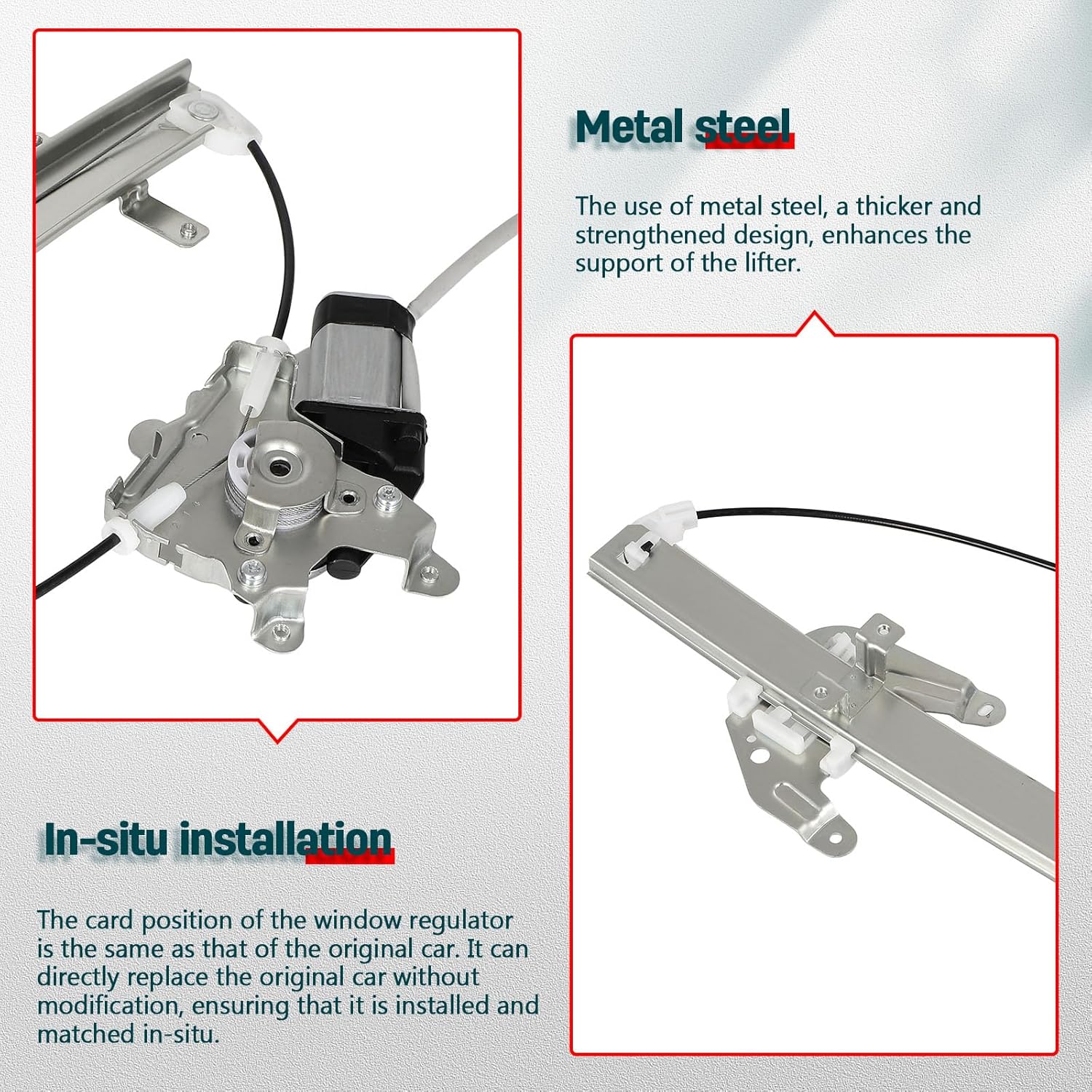 Metal steel

The use of metal steel, a thicker and strengthened design, enhances the support of the lifter.

In-situ installation

The card position of the window regulator is the same as that of the original car. It can directly replace the original car without modification, ensuring that it is installed and matched in-situ.