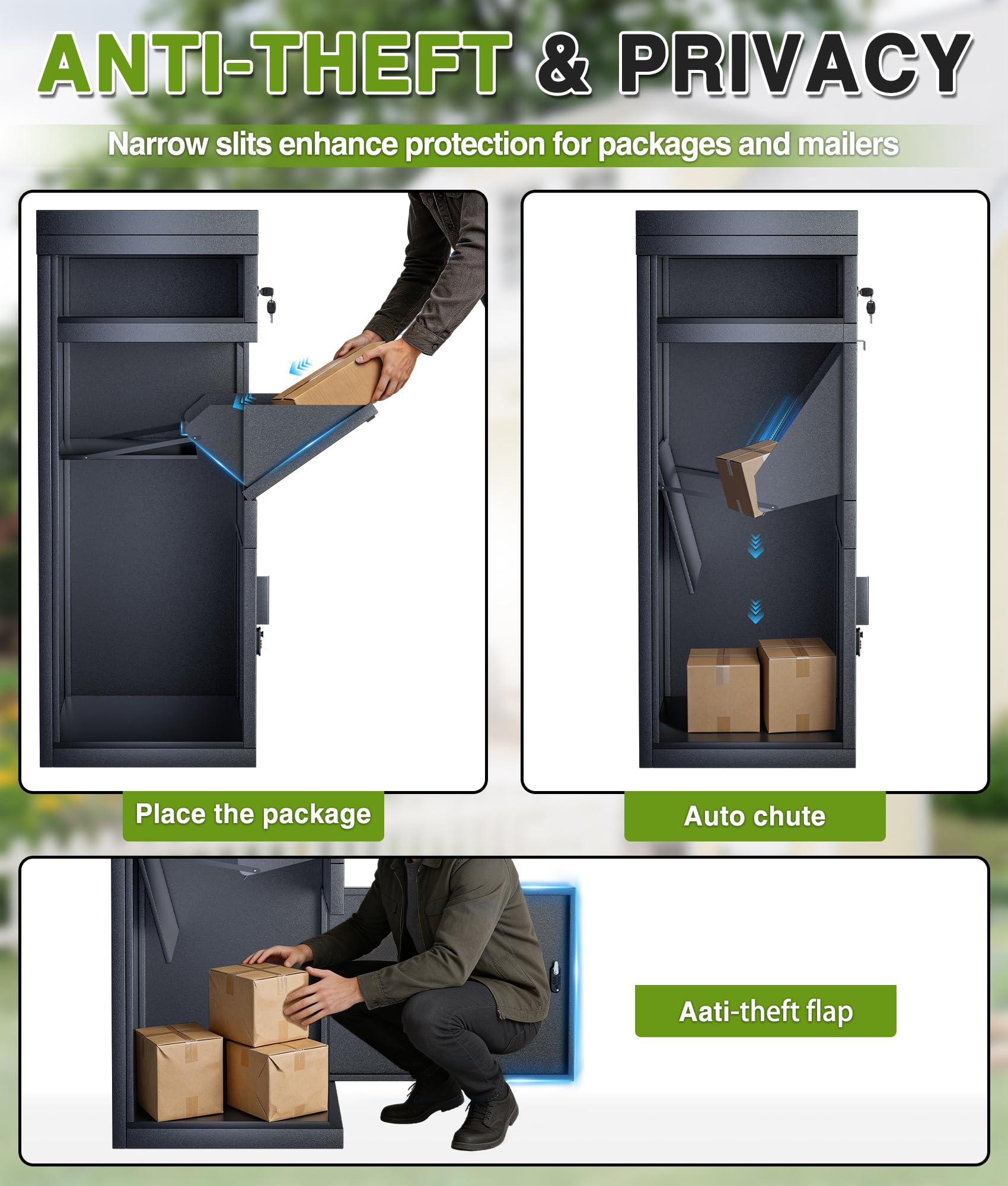 ANTI-THEFT & PRIVACY

Narrow slits enhance protection for packages and mailers

Place the package

Auto chute

Aati-theft flap