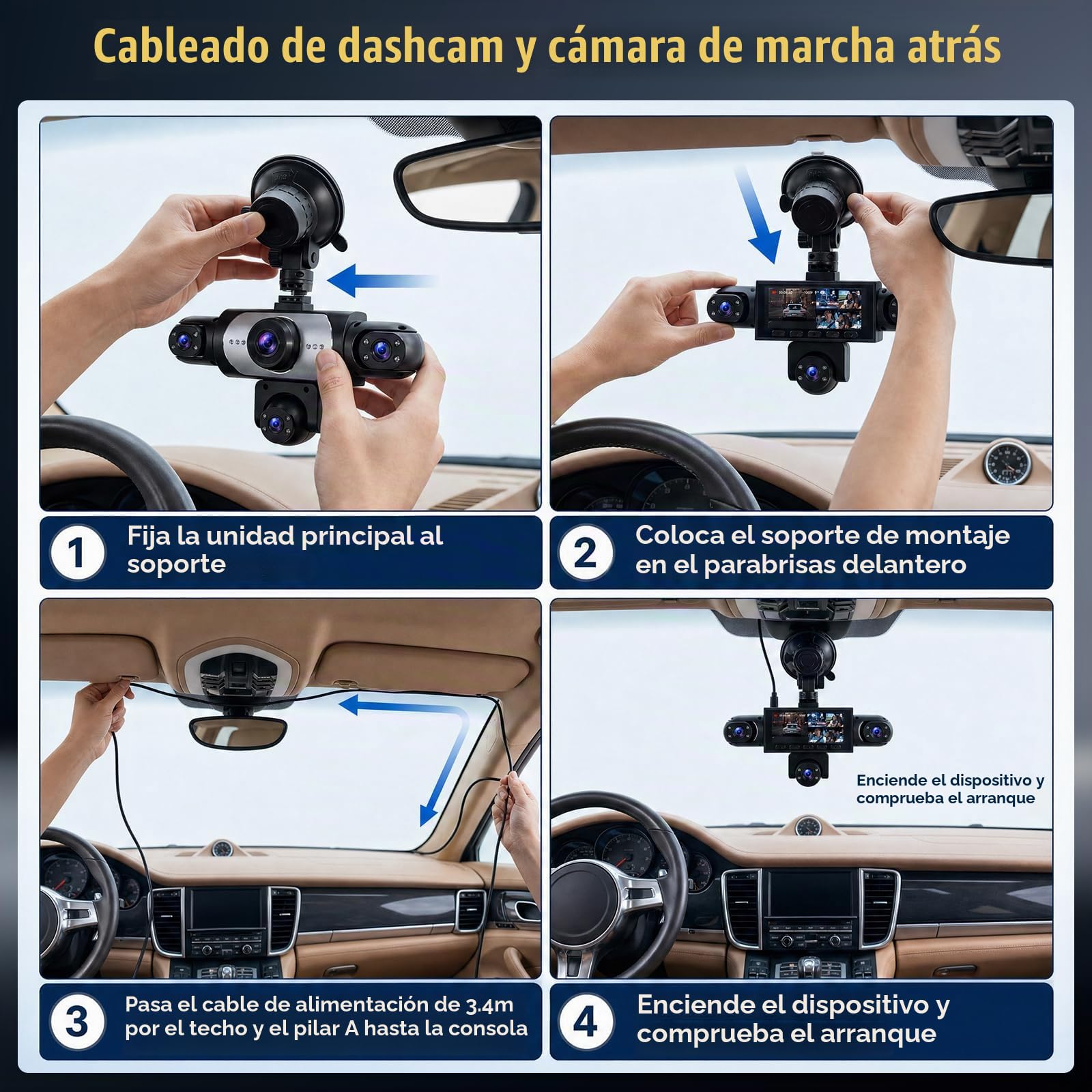 Cableado de dashcam y cámara de marcha atrás

1 Fija la unidad principal al soporte

2 Coloca el soporte de montaje en el parabrisas delantero

Enciende el dispositivo y comprueba el arranque

3 Pasa el cable de alimentación de 3.4m por el techo y el pilar A hasta la consola

4 Enciende el dispositivo y comprueba el arranque