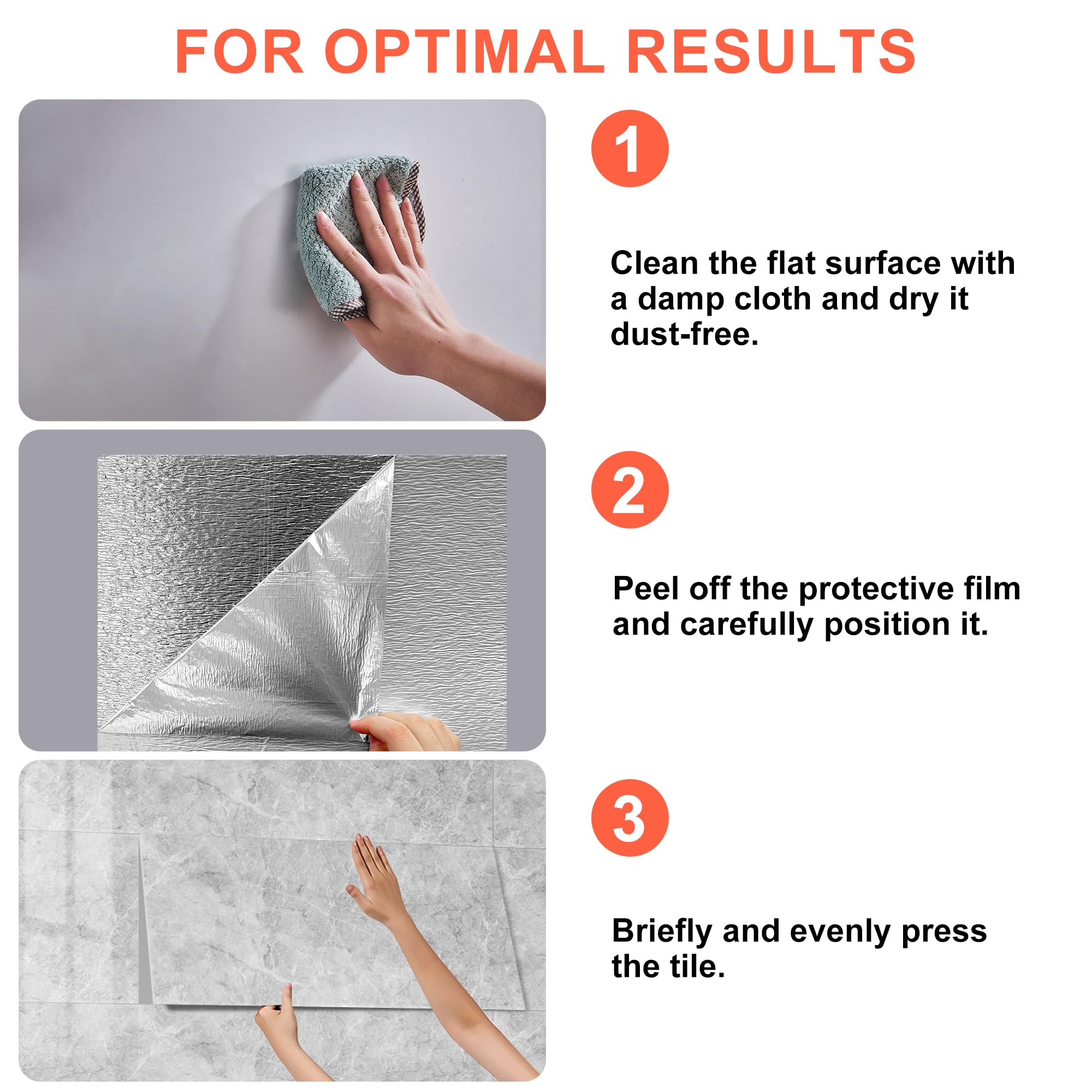 FOR OPTIMAL RESULTS

1

Clean the flat surface with a damp cloth and dry it dust-free.

2

Peel off the protective film and carefully position it.

3

Briefly and evenly press the tile.