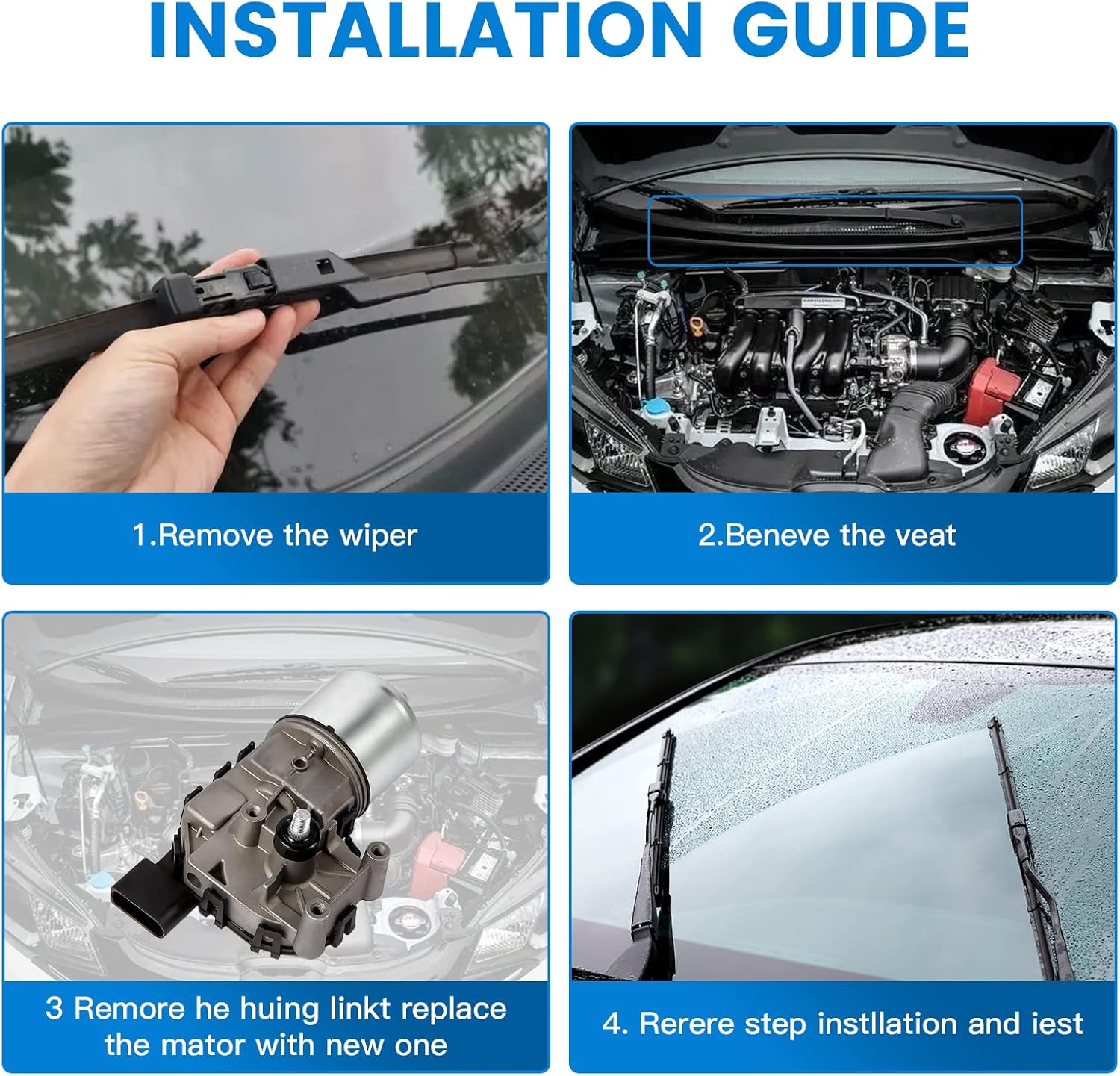 INSTALLATION GUIDE

1.Remove the wiper

2.Beneve the veat

3 Remore he huing linkt replace the mator with new one

4. Rerere step instllation and iest