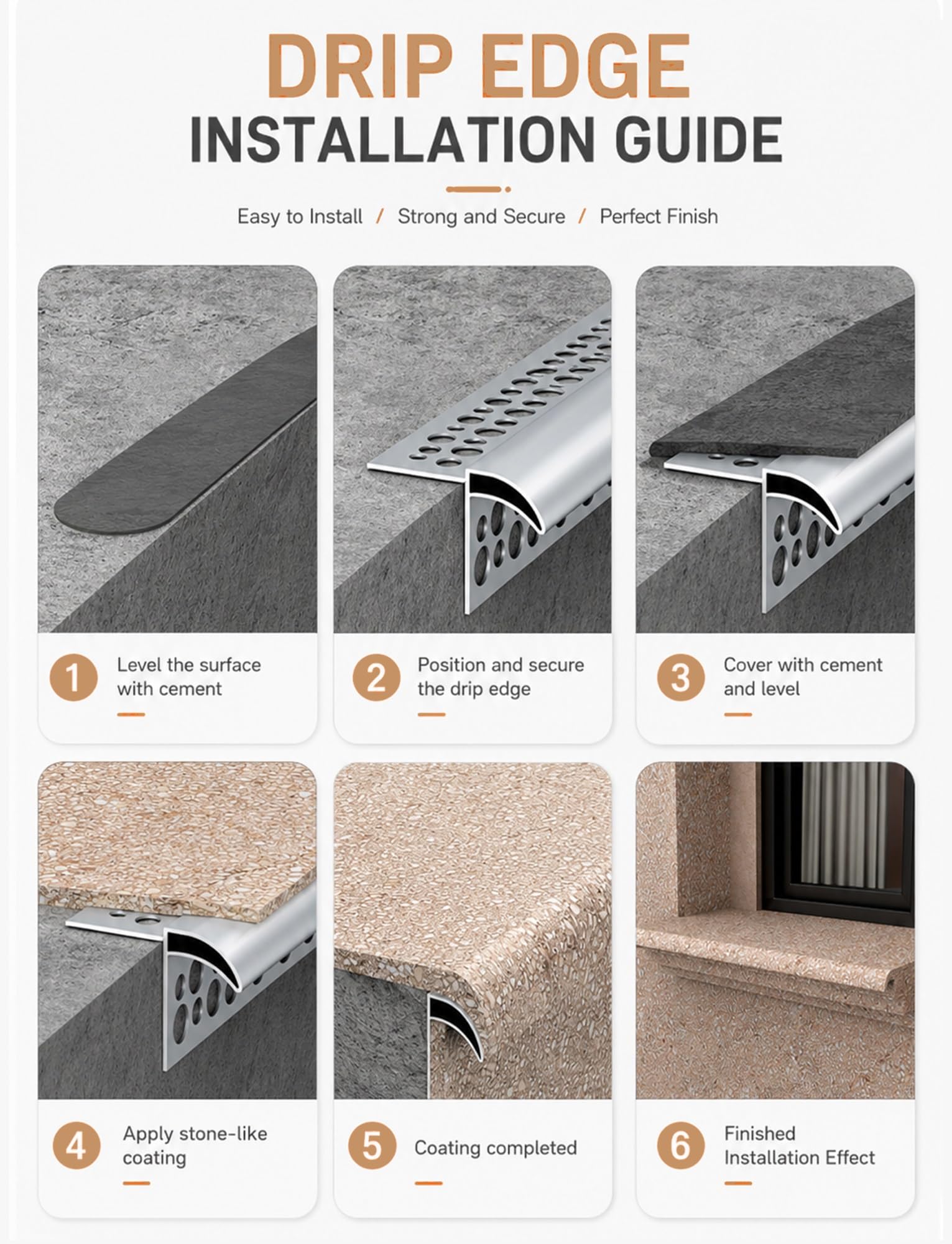 DRIP EDGE
INSTALLATION GUIDE

Easy to Install / Strong and Secure / Perfect Finish

1 Level the surface with cement

2 Position and secure the drip edge

3 Cover with cement and level

4 Apply stone-like coating

5 Coating completed

6 Finished Installation Effect