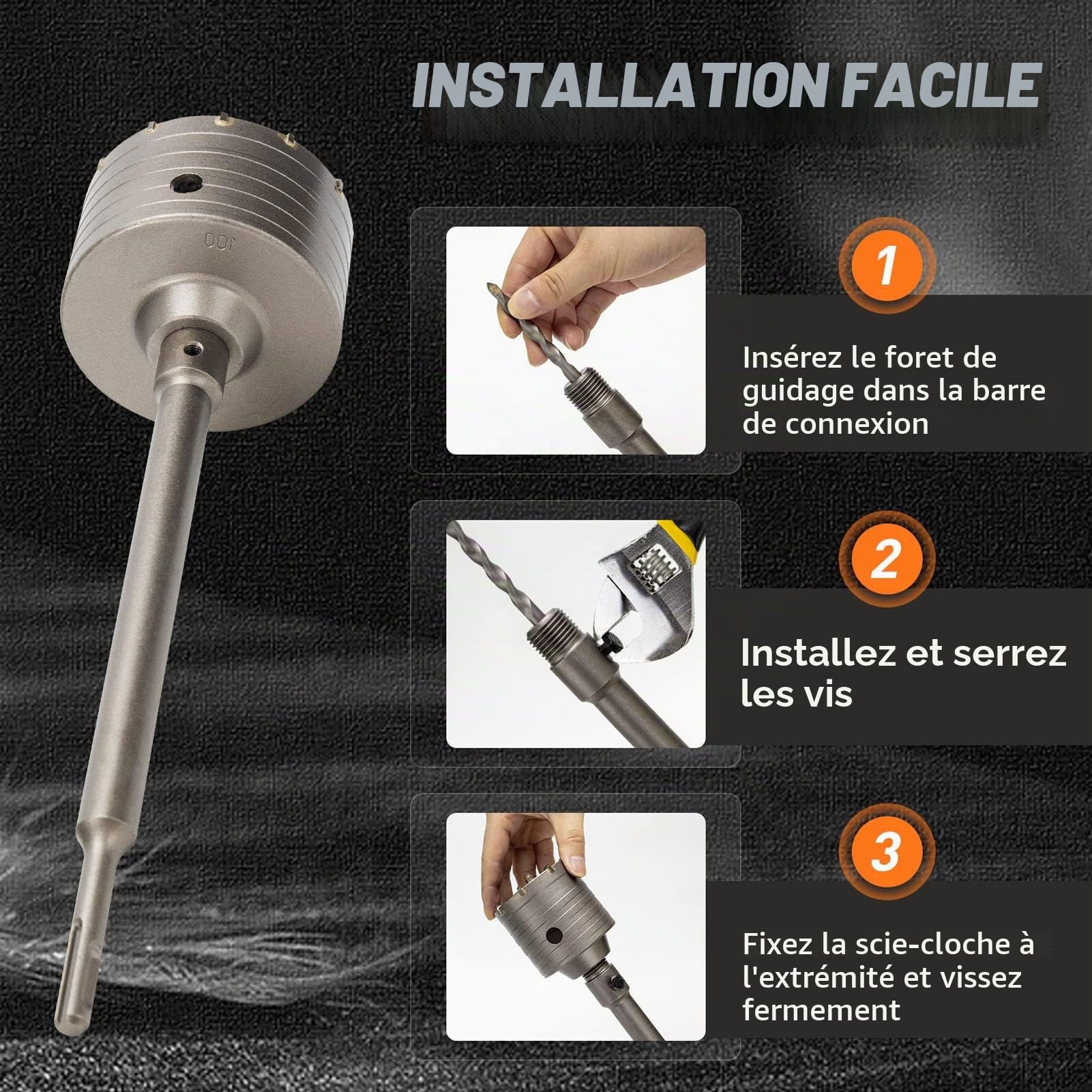 INSTALLATION FACILE

100

1

Insérez le foret de guidage dans la barre de connexion

2

Installez et serrez les vis

3

Fixez la scie-cloche à l'extrémité et vissez fermement