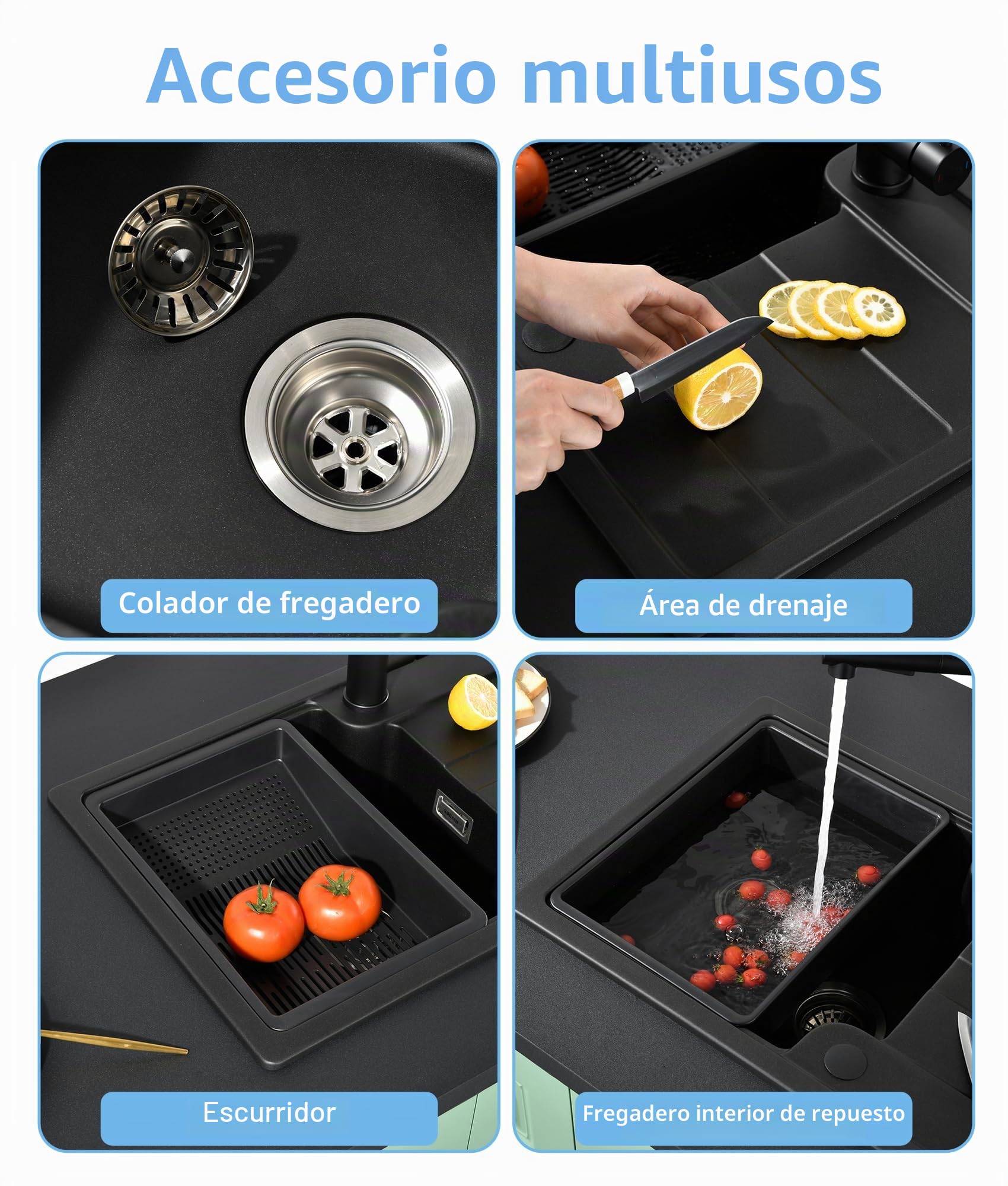 Accesorio multiusos

Colador de fregadero

Área de drenaje

Escurridor

Fregadero interior de repuesto