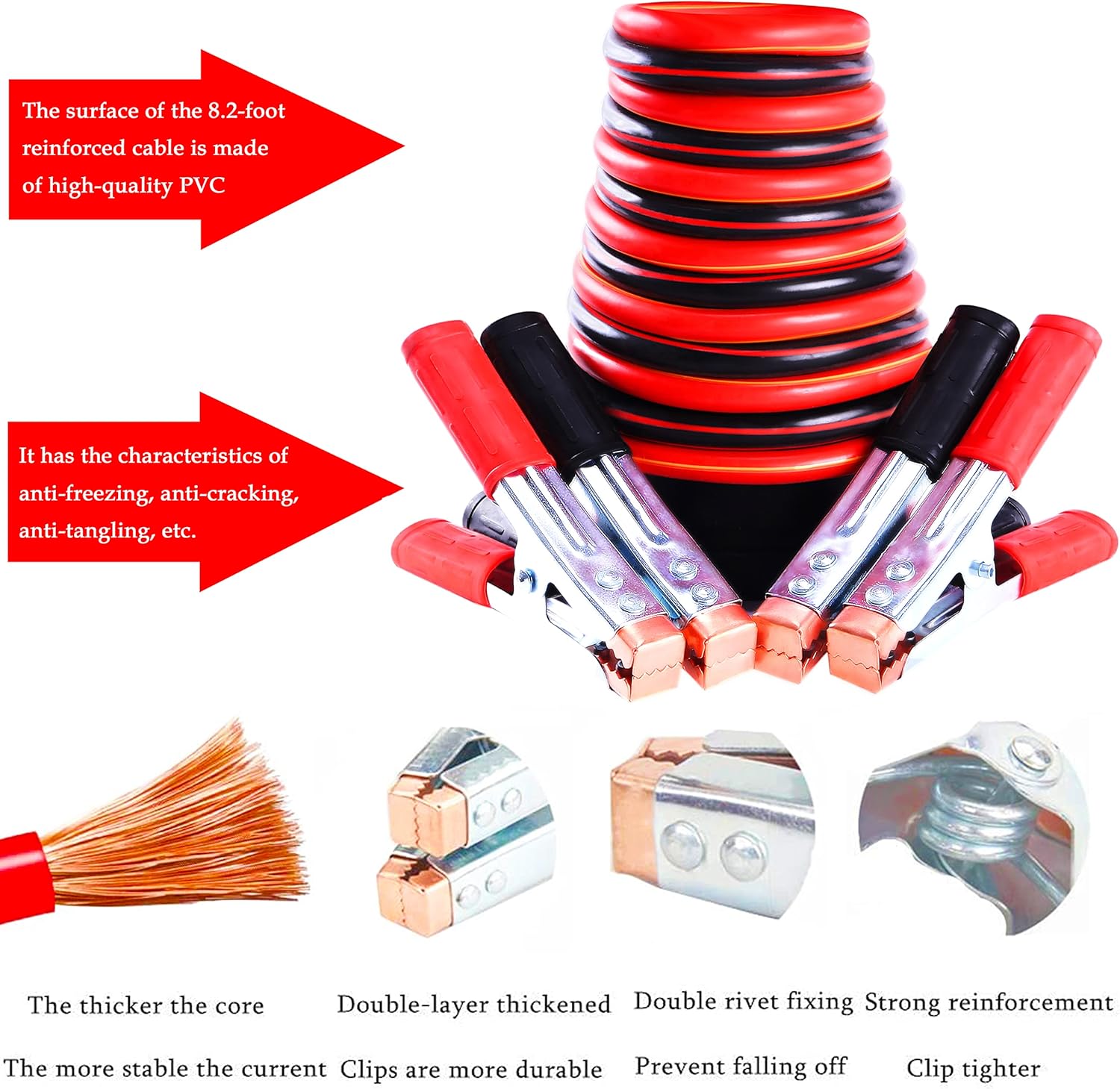 The surface of the 8.2-foot reinforced cable is made of high-quality PVC

It has the characteristics of anti-freezing, anti-cracking, anti-tangling, etc.

The thicker the core

The more stable the current

Double-layer thickened

Clips are more durable

Double rivet fixing

Prevent falling off

Strong reinforcement

Clip tighter