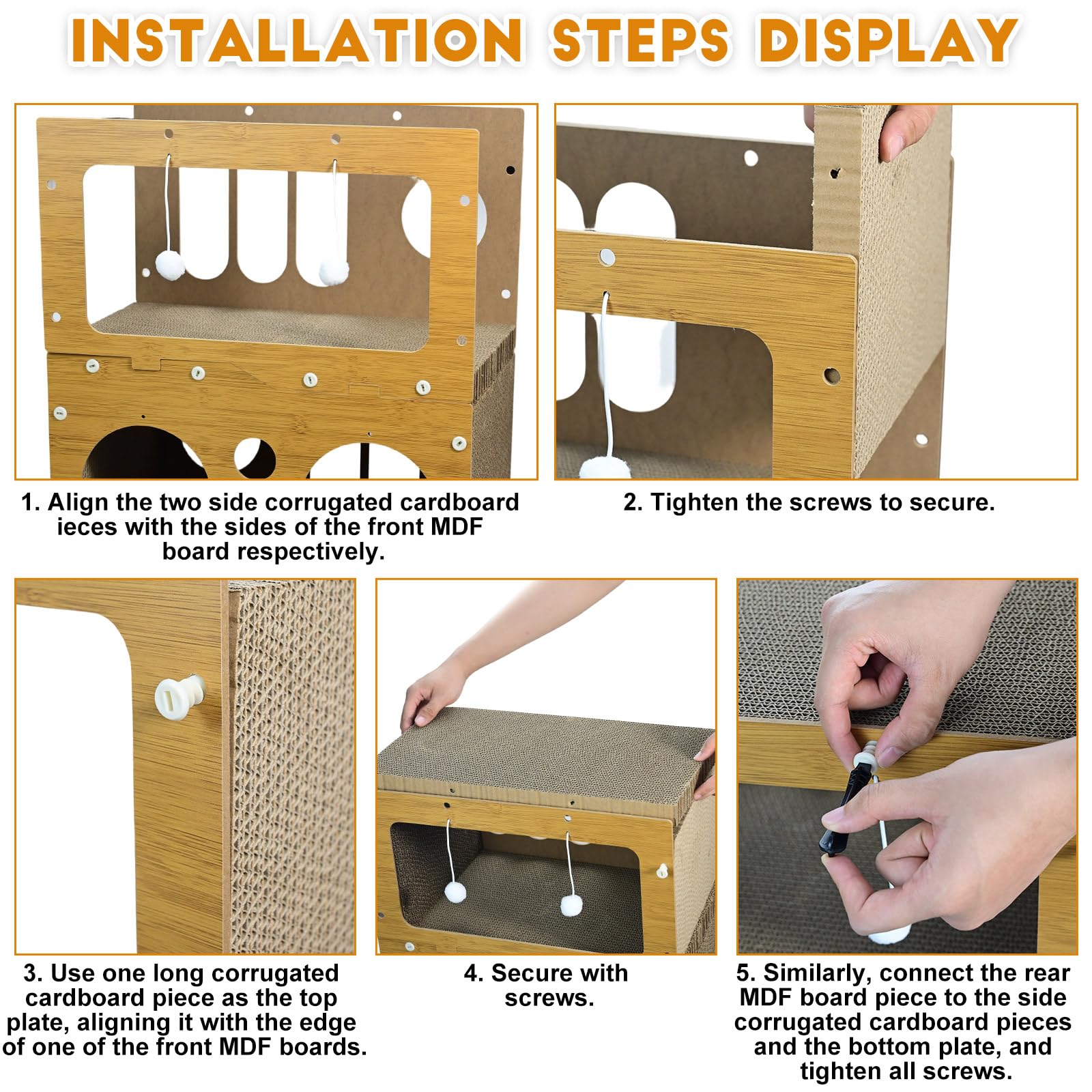 INSTALLATION STEPS DISPLAY

1. Align the two side corrugated cardboard ieces with the sides of the front MDF board respectively.

2. Tighten the screws to secure.

3. Use one long corrugated cardboard piece as the top plate, aligning it with the edge of one of the front MDF boards.

4. Secure with screws.

5. Similarly, connect the rear MDF board piece to the side corrugated cardboard pieces and the bottom plate, and tighten all screws.