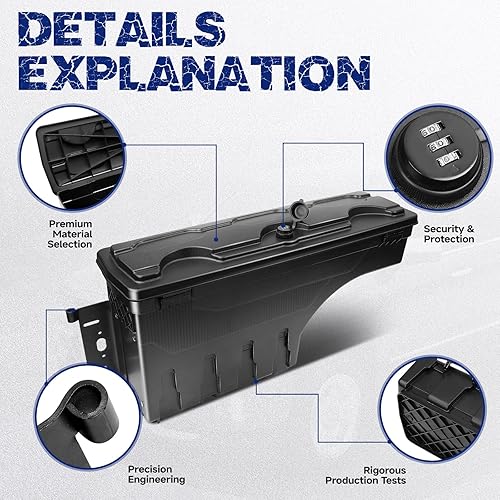 DETAILS EXPLANATION

Premium Material Selection

Security & Protection

Precision Engineering

Rigorous Production Tests