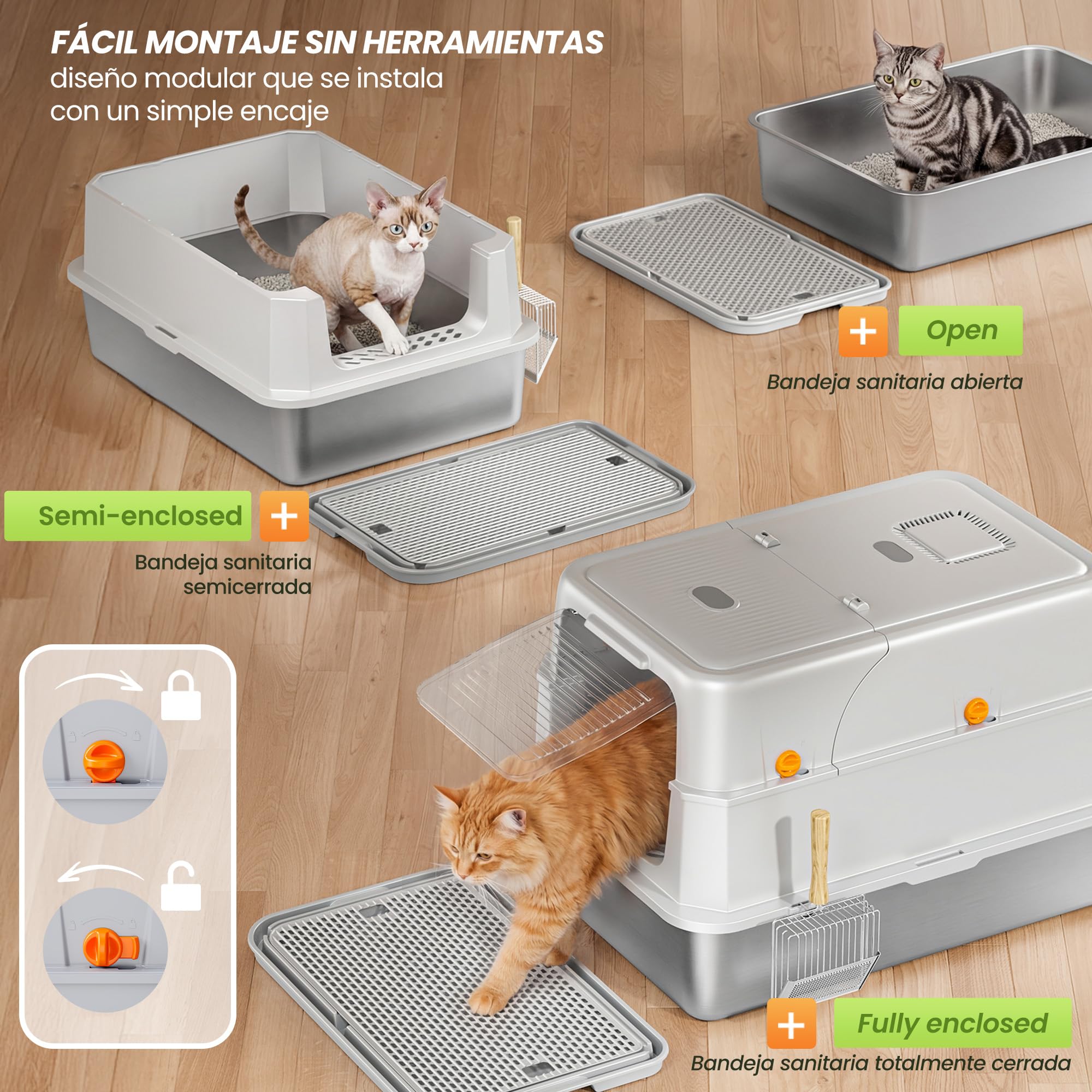 FÁCIL MONTAJE SIN HERRAMIENTAS
diseño modular que se instala con un simple encaje

+ Open
Bandeja sanitaria abierta

Semi-enclosed +
Bandeja sanitaria semicerrada

+ Fully enclosed
Bandeja sanitaria totalmente cerrada