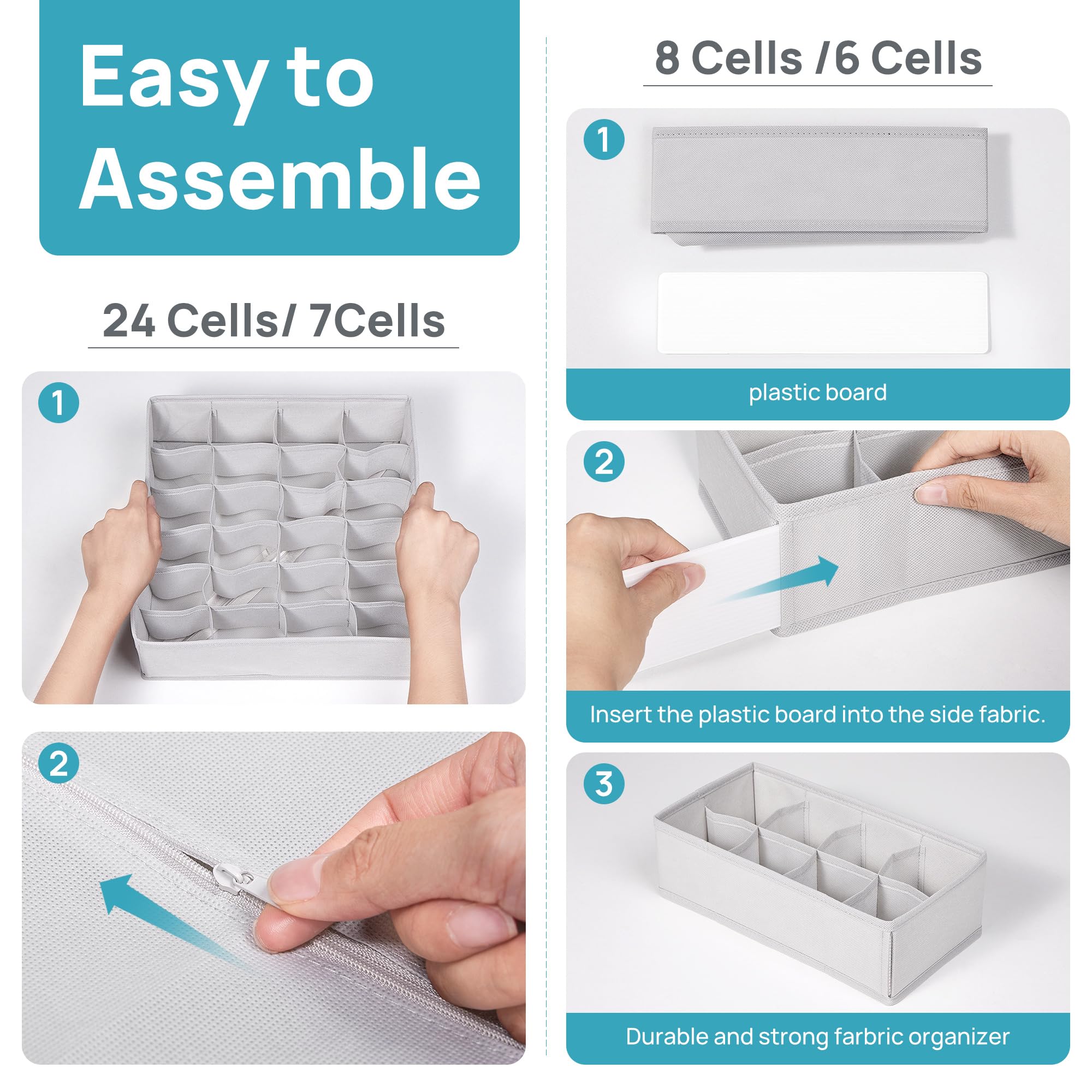 Easy to Assemble

24 Cells/ 7Cells

1

2

8 Cells /6 Cells

1

plastic board

2

Insert the plastic board into the side fabric.

3

Durable and strong farbric organizer