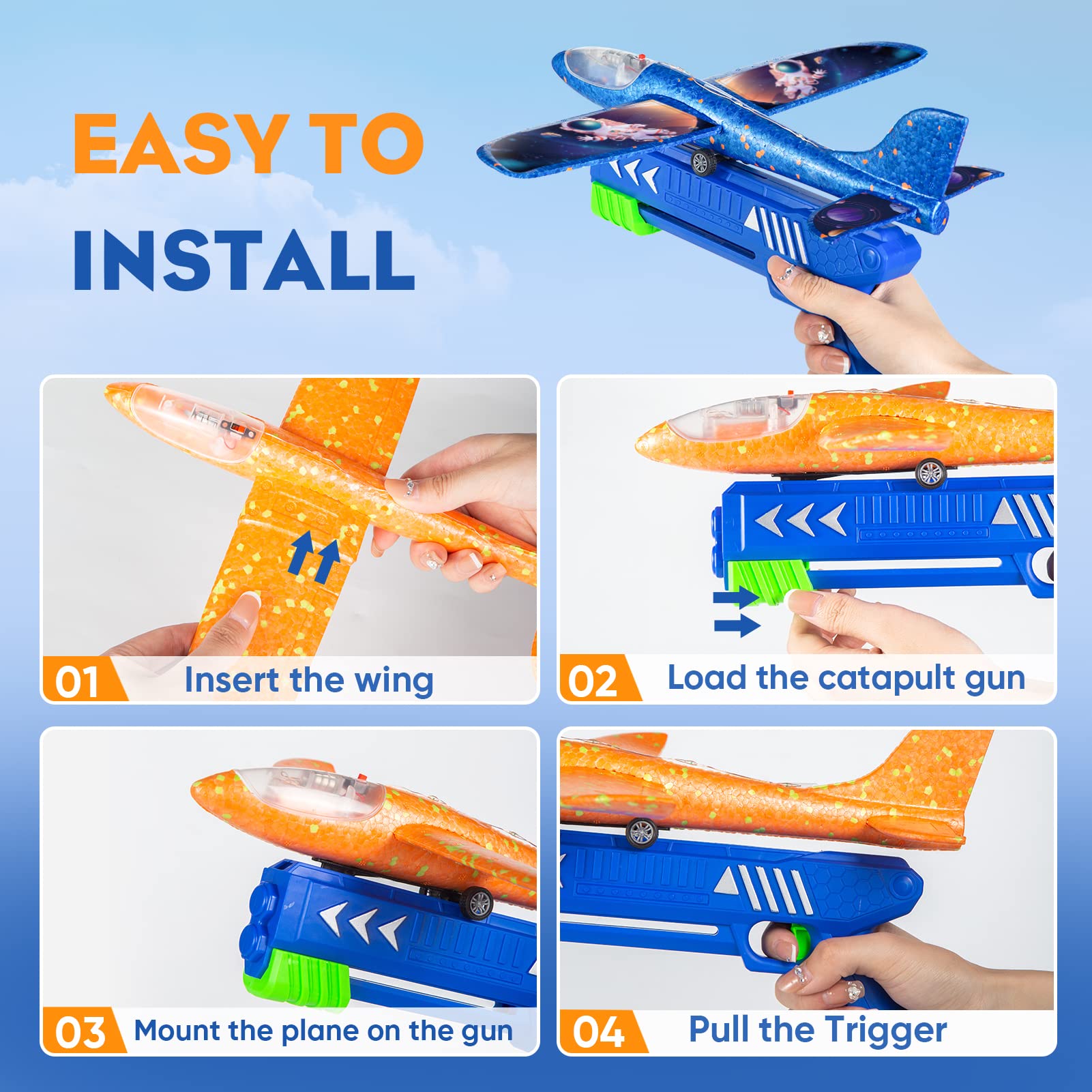 EASY TO INSTALL

01 Insert the wing

02 Load the catapult gun

03 Mount the plane on the gun

04 Pull the Trigger