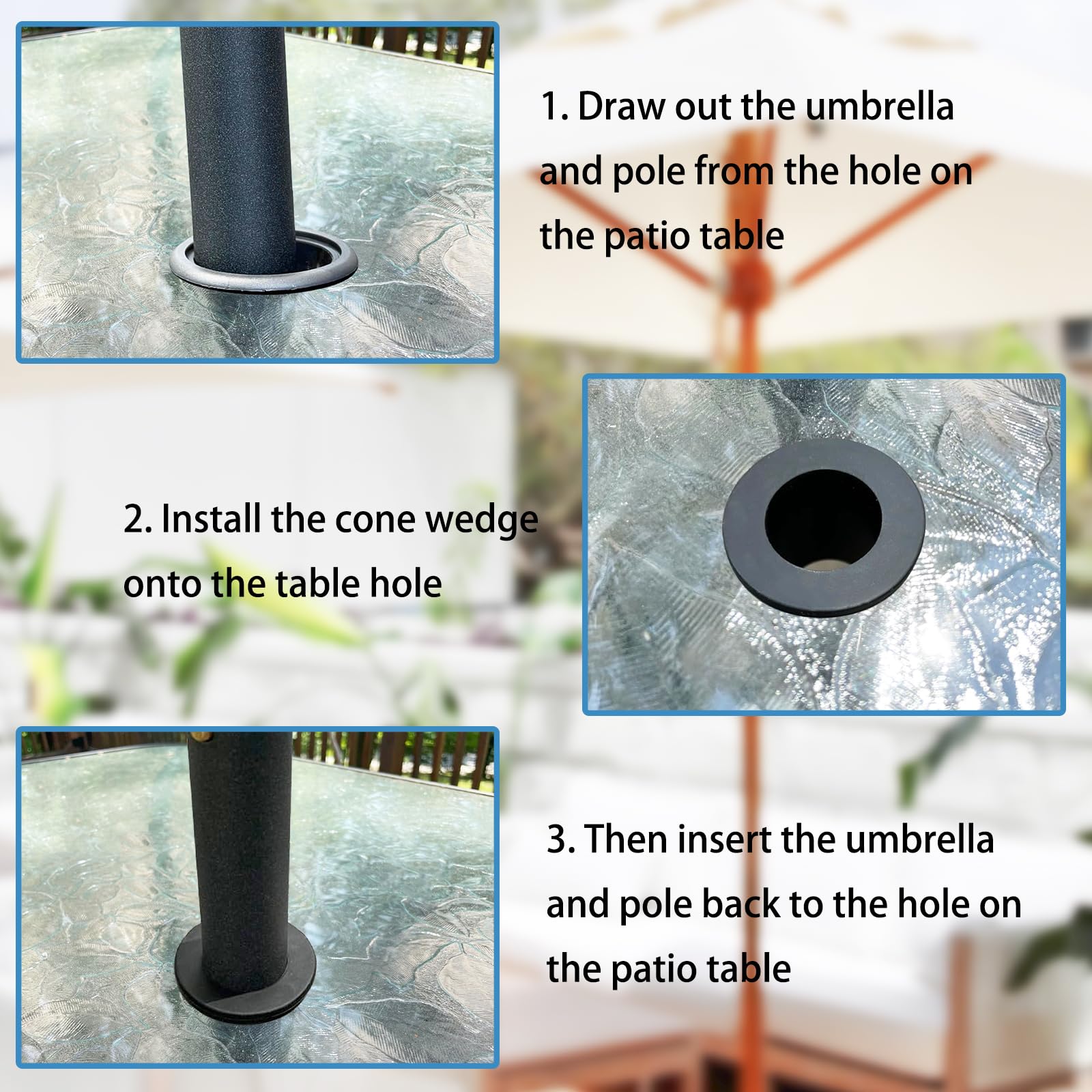 1. Draw out the umbrella and pole from the hole on the patio table

2. Install the cone wedge onto the table hole

3. Then insert the umbrella and pole back to the hole on the patio table