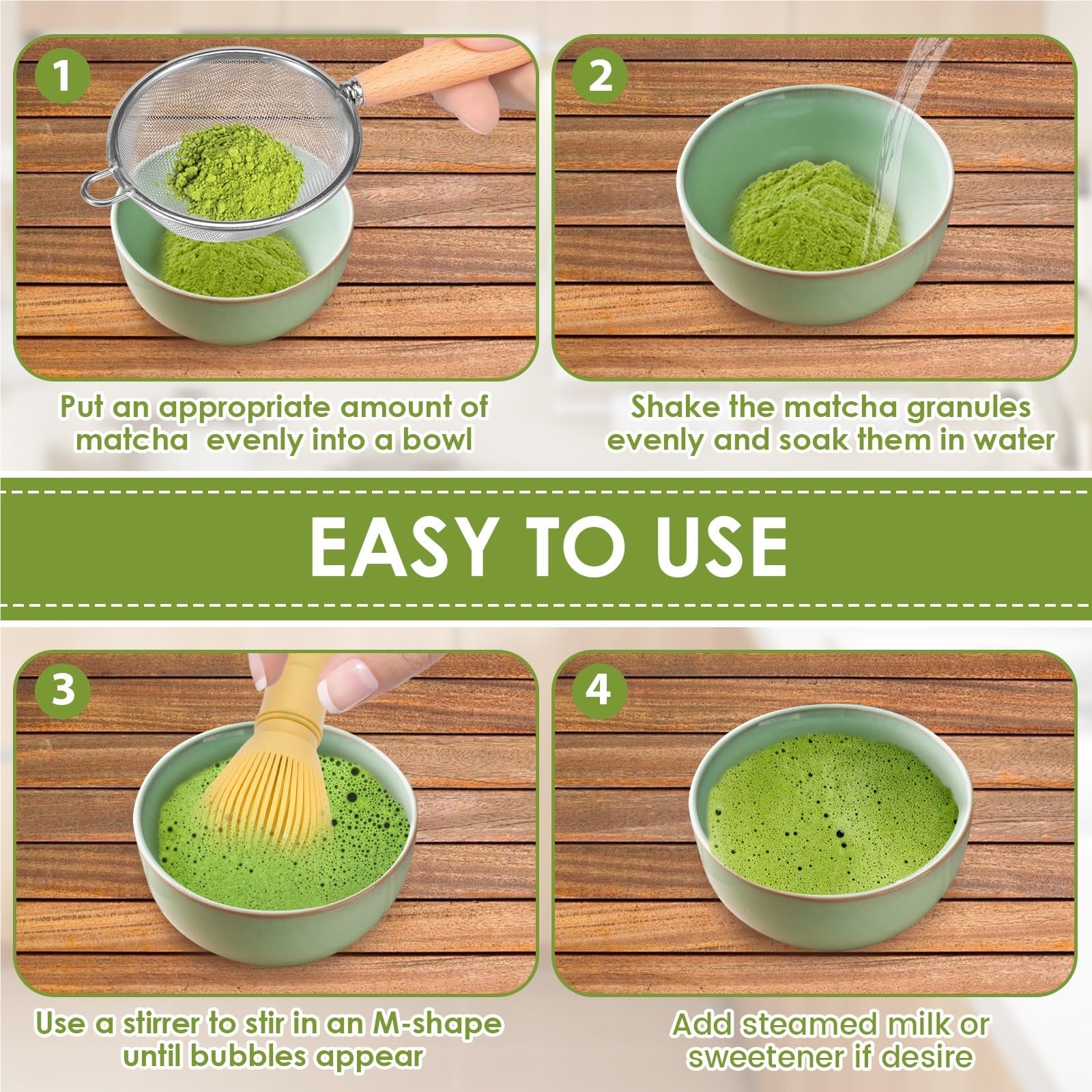 1

Put an appropriate amount of matcha evenly into a bowl

2

Shake the matcha granules evenly and soak them in water

EASY TO USE

3

Use a stirrer to stir in an M-shape until bubbles appear

4

Add steamed milk or sweetener if desire