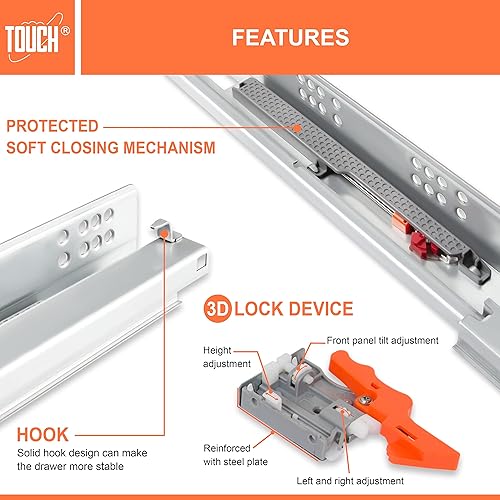 TOUCH®

FEATURES

PROTECTED
SOFT CLOSING MECHANISM

3D LOCK DEVICE

Height adjustment

Front panel tilt adjustment

Reinforced with steel plate

Left and right adjustment

HOOK
Solid hook design can make the drawer more stable