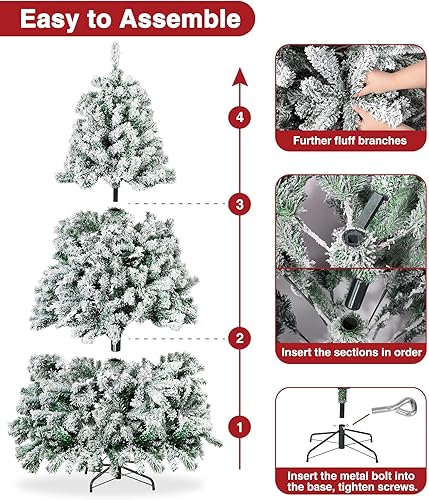 Easy to Assemble

4

3

2

1

Further fluff branches

Insert the sections in order

Insert the metal bolt into the base, tighten screws.