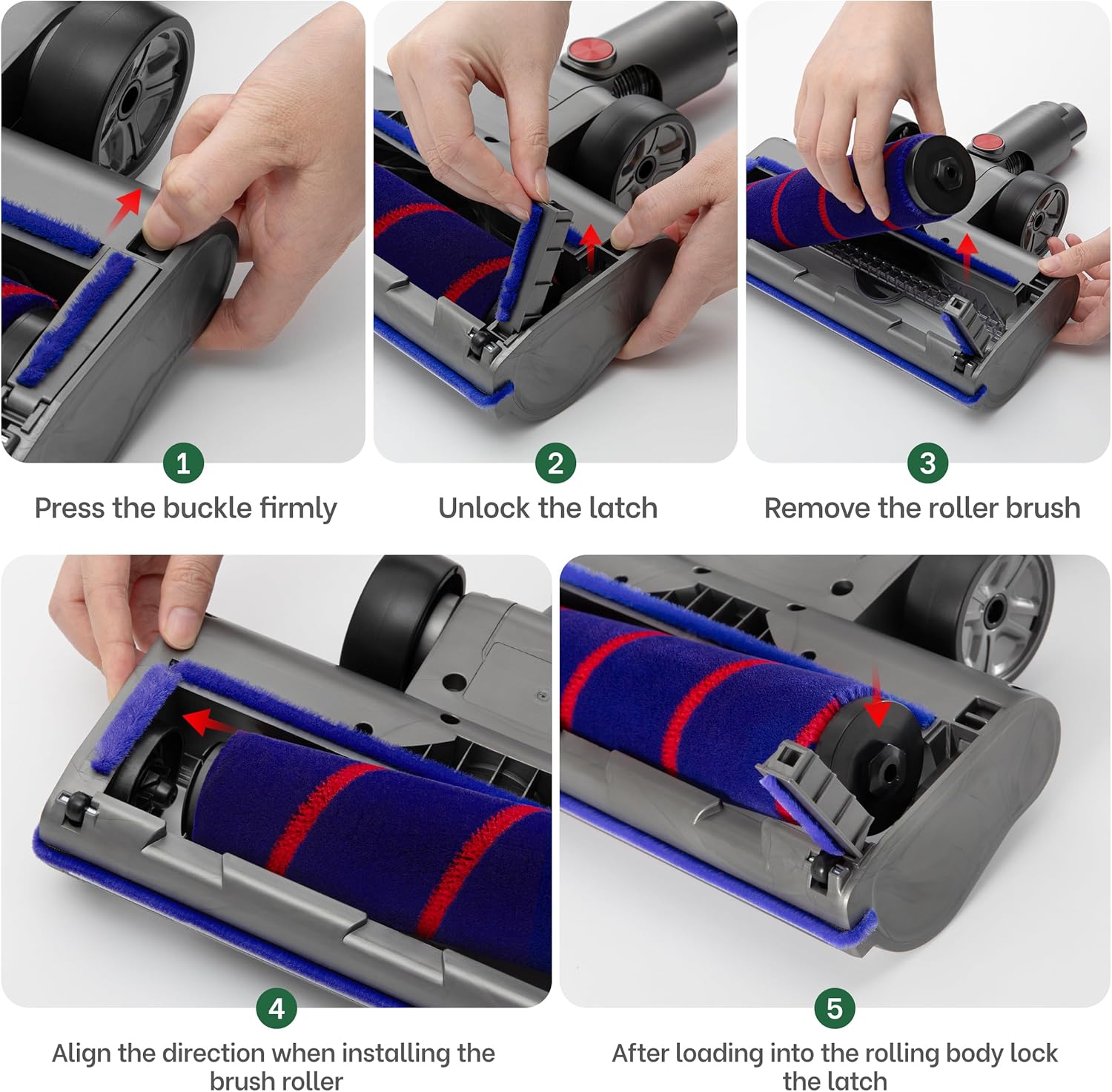 1
Press the buckle firmly

2
Unlock the latch

3
Remove the roller brush

4
Align the direction when installing the brush roller

5
After loading into the rolling body lock the latch