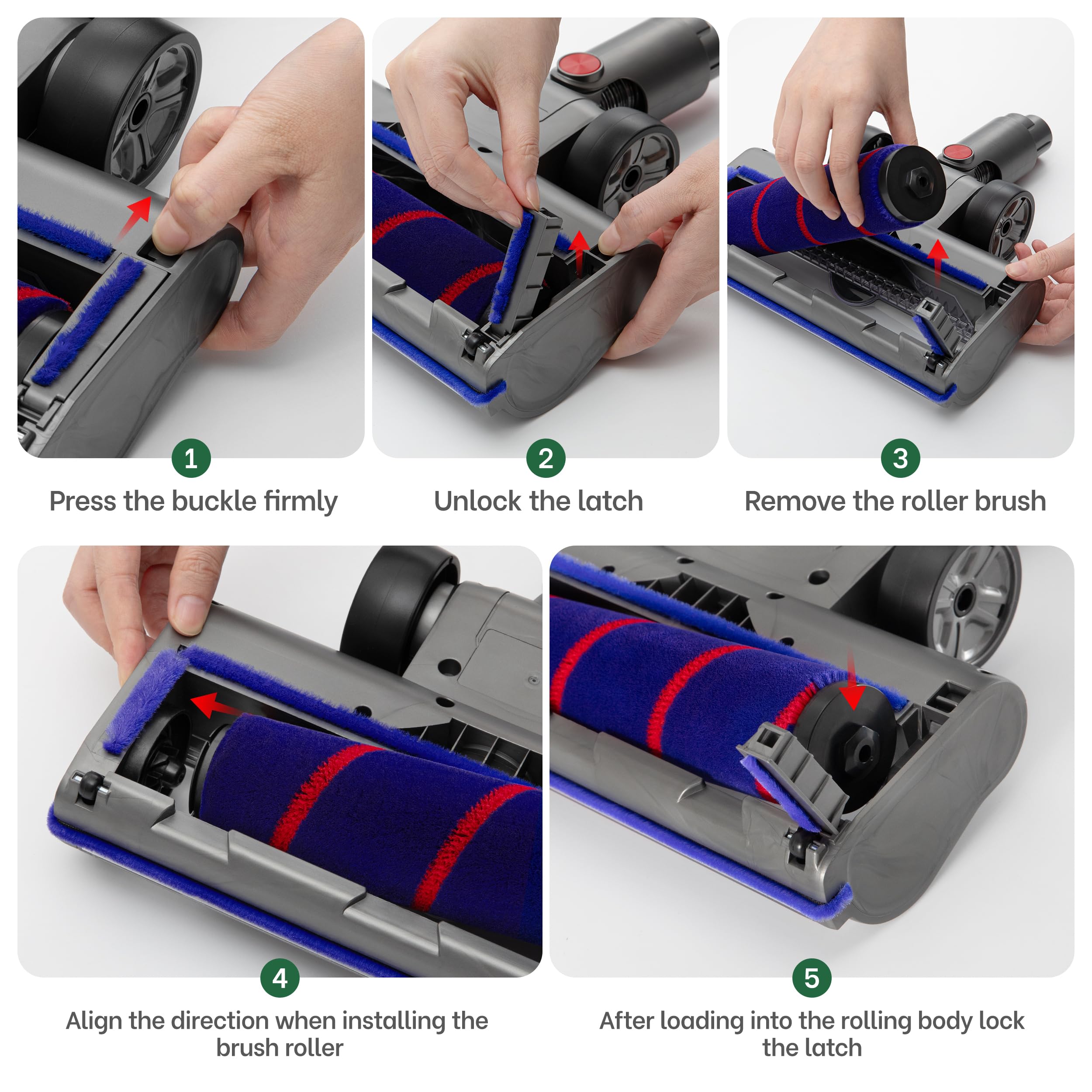 1
Press the buckle firmly

2
Unlock the latch

3
Remove the roller brush

4
Align the direction when installing the brush roller

5
After loading into the rolling body lock the latch