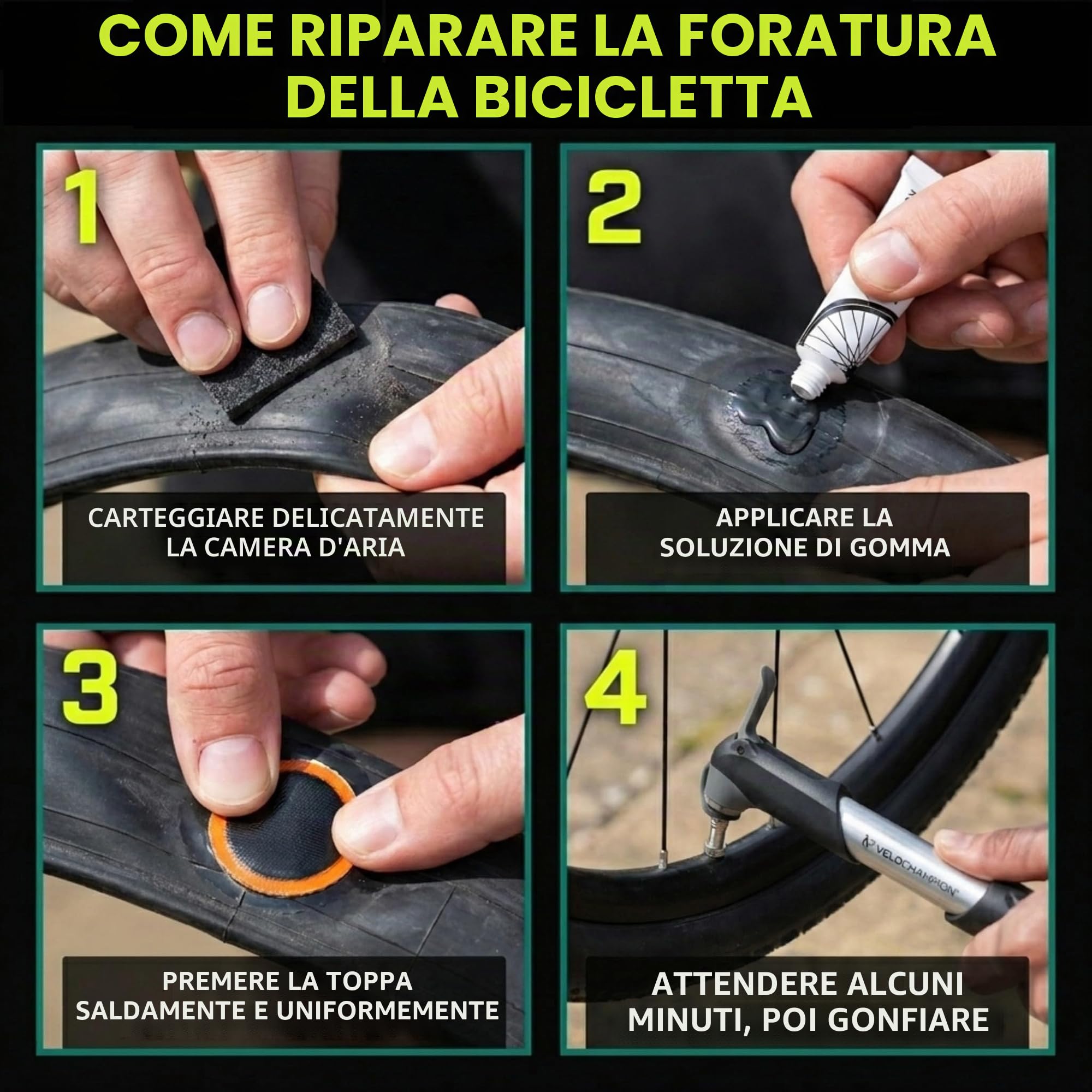 COME RIPARARE LA FORATURA DELLA BICICLETTA

1

CARTEGGIARE DELICATAMENTE LA CAMERA D'ARIA

2

APPLICARE LA SOLUZIONE DI GOMMA

3

PREMERE LA TOPPA SALDAMENTE E UNIFORMEMENTE

4

VELOCHAMPION

ATTENDERE ALCUNI MINUTI, POI GONFIARE