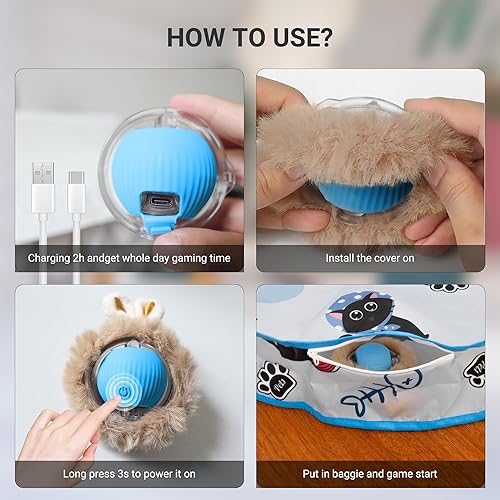 HOW TO USE?

Charging 2h andget whole day gaming time

Install the cover on

Long press 3s to power it on

Put in baggie and game start