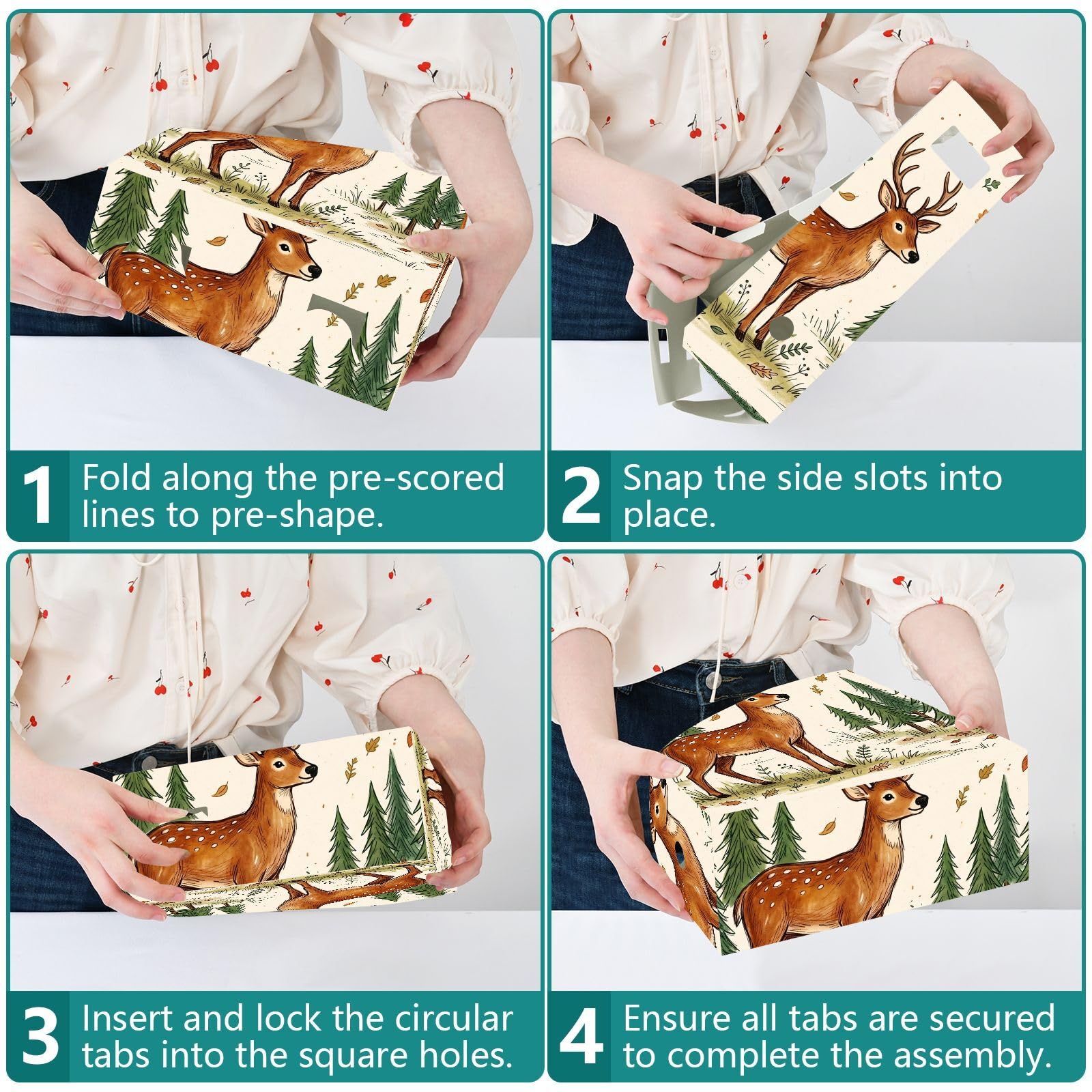 1 Fold along the pre-scored lines to pre-shape.

2 Snap the side slots into place.

3 Insert and lock the circular tabs into the square holes.

4 Ensure all tabs are secured to complete the assembly.