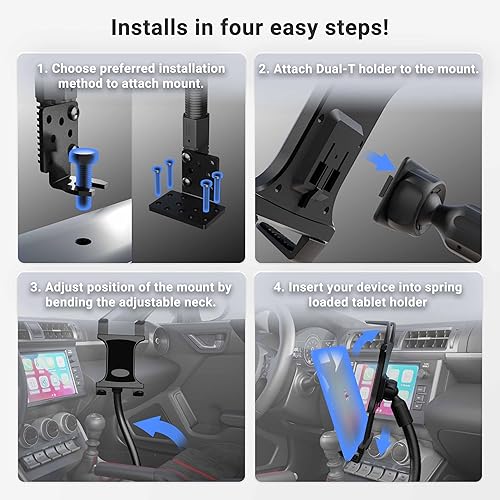 Installs in four easy steps!

1. Choose preferred installation method to attach mount.

2. Attach Dual-T holder to the mount.

3. Adjust position of the mount by bending the adjustable neck.

4. Insert your device into spring loaded tablet holder