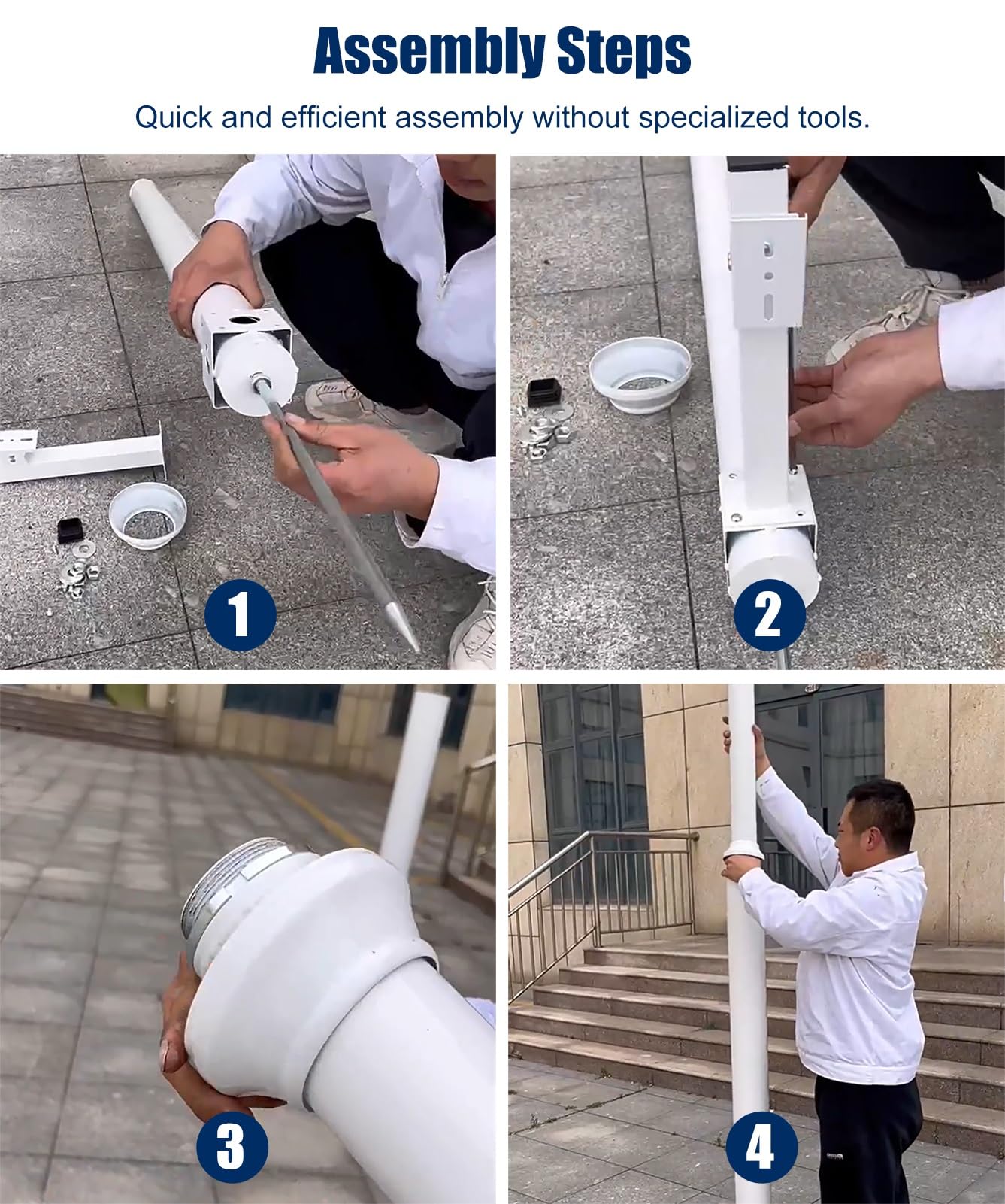 Assembly Steps

Quick and efficient assembly without specialized tools.

1

2

3

4