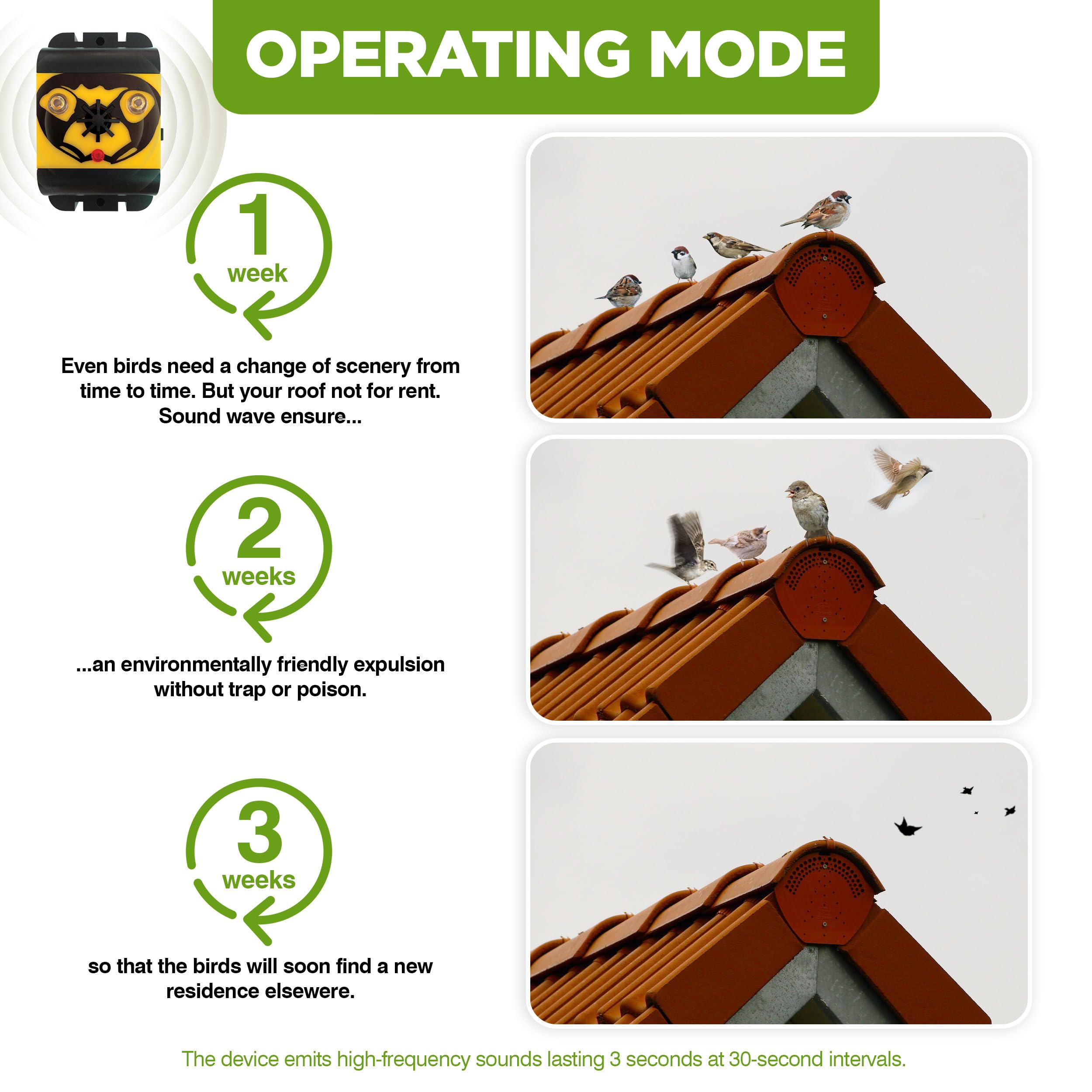 OPERATING MODE

1
week

Even birds need a change of scenery from time to time. But your roof not for rent. Sound wave ensure...

2
weeks

...an environmentally friendly expulsion without trap or poison.

3
weeks

so that the birds will soon find a new residence elsewere.

The device emits high-frequency sounds lasting 3 seconds at 30-second intervals.