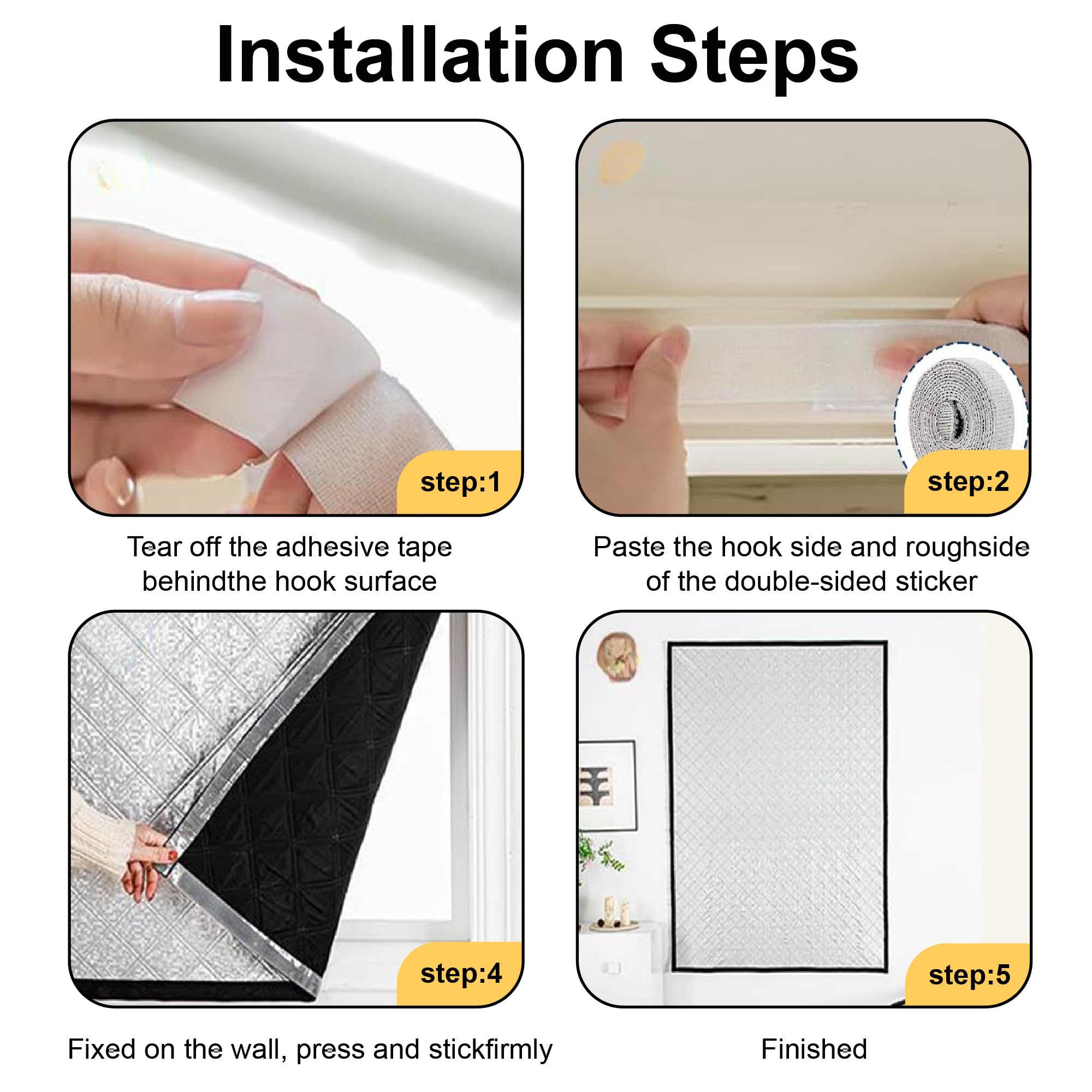 Installation Steps

step:1

Tear off the adhesive tape behindthe hook surface

step:2

Paste the hook side and roughside of the double-sided sticker

step:4

Fixed on the wall, press and stickfirmly

step:5

Finished