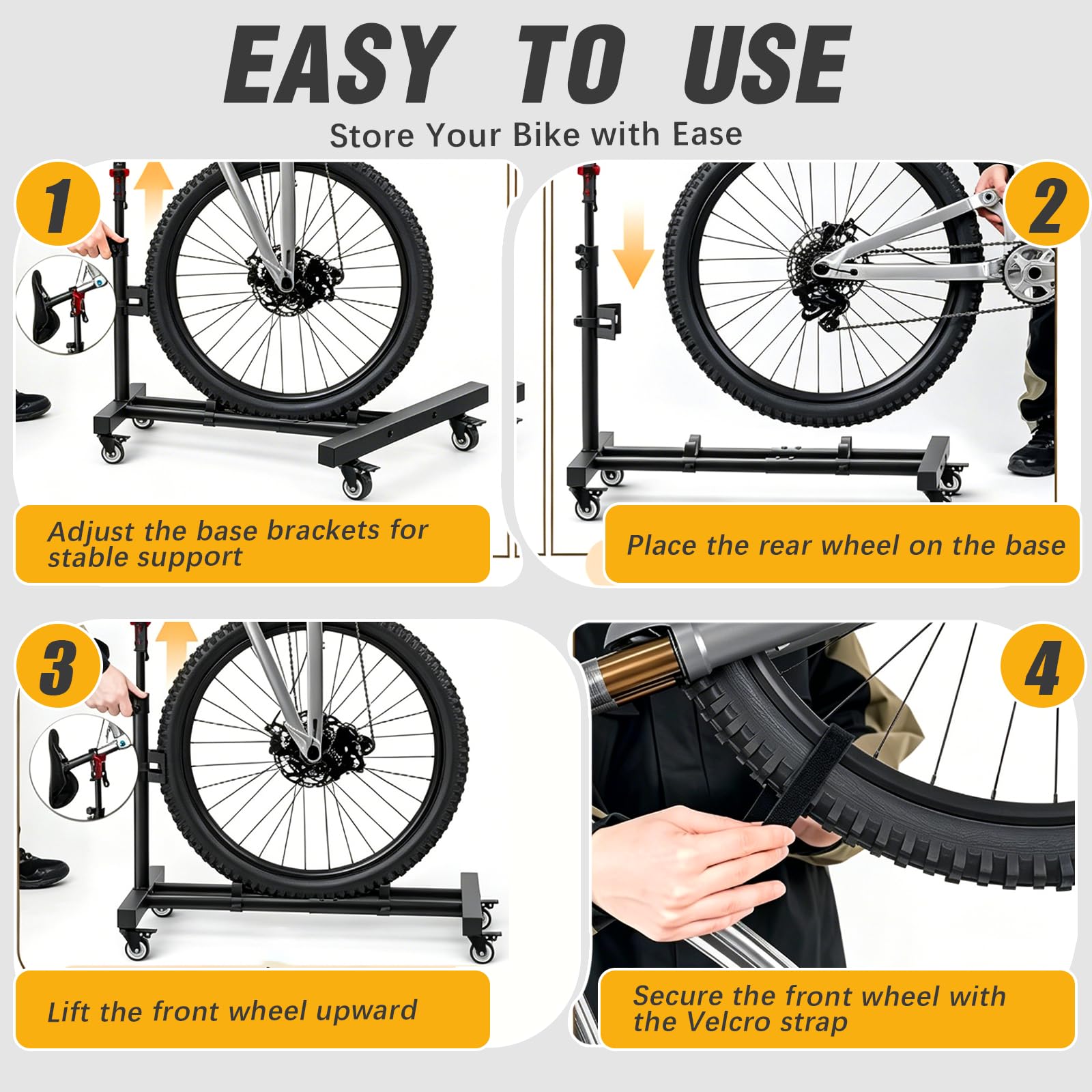 EASY TO USE

Store Your Bike with Ease

1

Adjust the base brackets for stable support

2

Place the rear wheel on the base

3

Lift the front wheel upward

4

Secure the front wheel with the Velcro strap