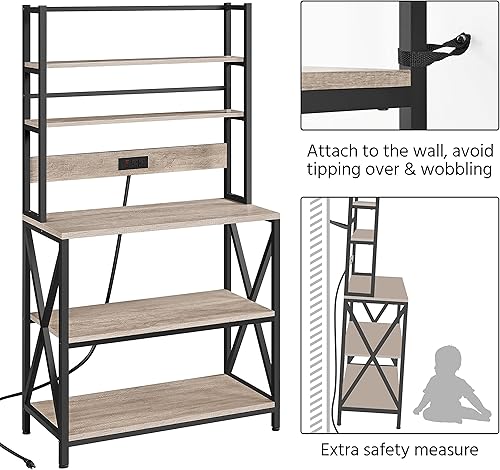 Attach to the wall, avoid tipping over & wobbling

Extra safety measure