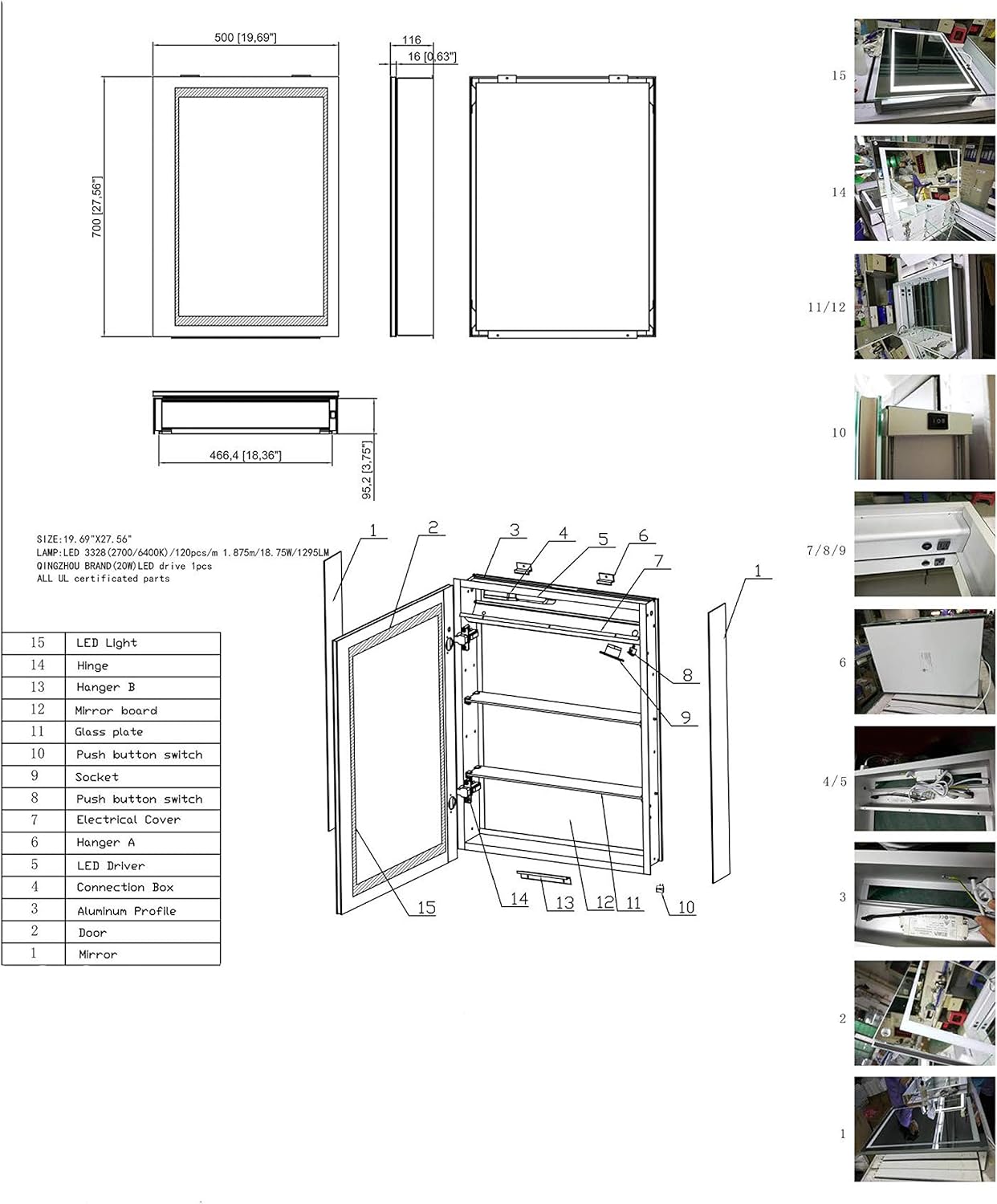 500 [19,69"]

700 [27,56"]

116

16 [0,63"]

466,4 [18,36"]

95,2 [3,75"]

SIZE:19.69"X27.56"
LAMP:LED 3328(2700/6400K)/120pcs/m 1.875m/18.75W/1295LM
QINGZHOU BRAND(20W)LED drive 1pcs
ALL UL certificated parts

| 15 | LED Light |
|---|---|
| 14 | Hinge |
| 13 | Hanger B |
| 12 | Mirror board |
| 11 | Glass plate |
| 10 | Push button switch |
| 9 | Socket |
| 8 | Push button switch |
| 7 | Electrical Cover |
| 6 | Hanger A |
| 5 | LED Driver |
| 4 | Connection Box |
| 3 | Aluminum Profile |
| 2 | Door |
| 1 | Mirror |

1 2 3 4 5 6 7 1 8 9 15 14 13 12 11 10

15

14

11/12

10

7/8/9

6

4/5

3

2

1