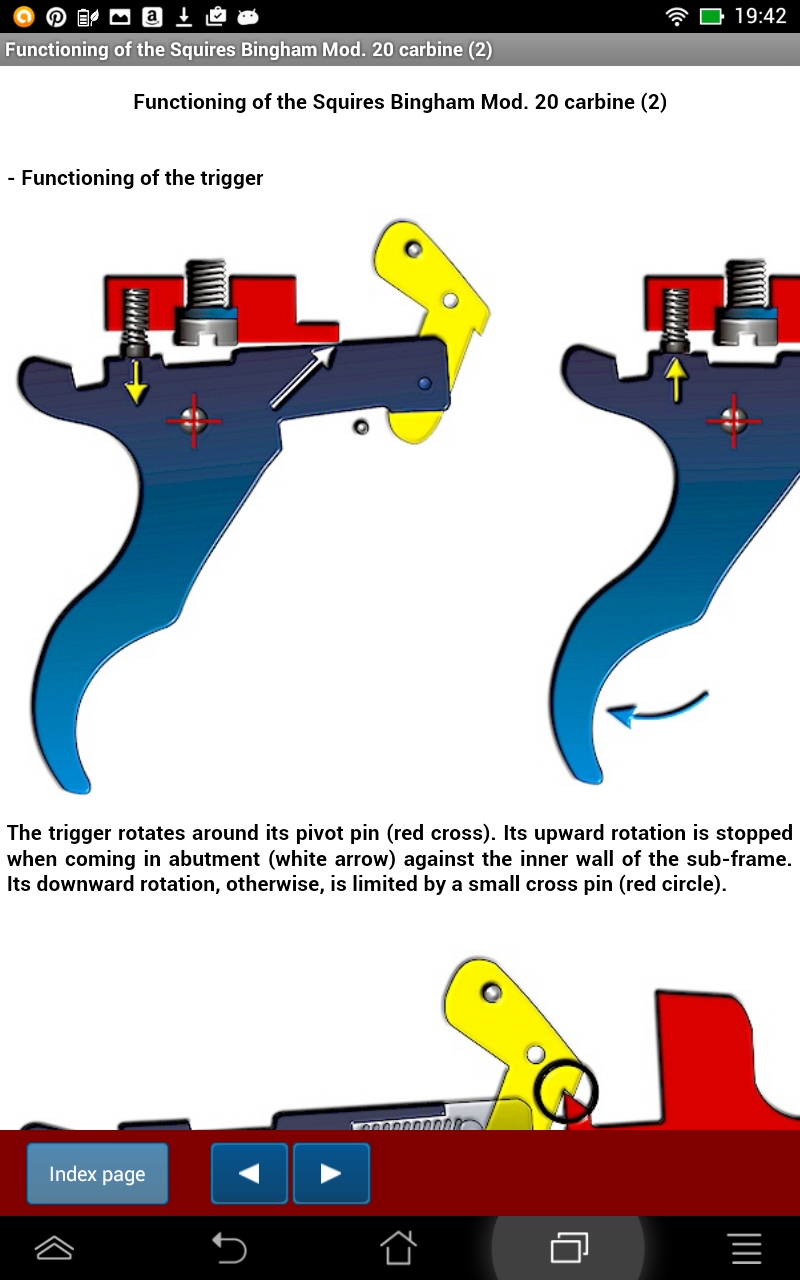 19:42

Functioning of the Squires Bingham Mod. 20 carbine (2)

Functioning of the Squires Bingham Mod. 20 carbine (2)

- Functioning of the trigger

The trigger rotates around its pivot pin (red cross). Its upward rotation is stopped when coming in abutment (white arrow) against the inner wall of the sub-frame. Its downward rotation, otherwise, is limited by a small cross pin (red circle).

Index page