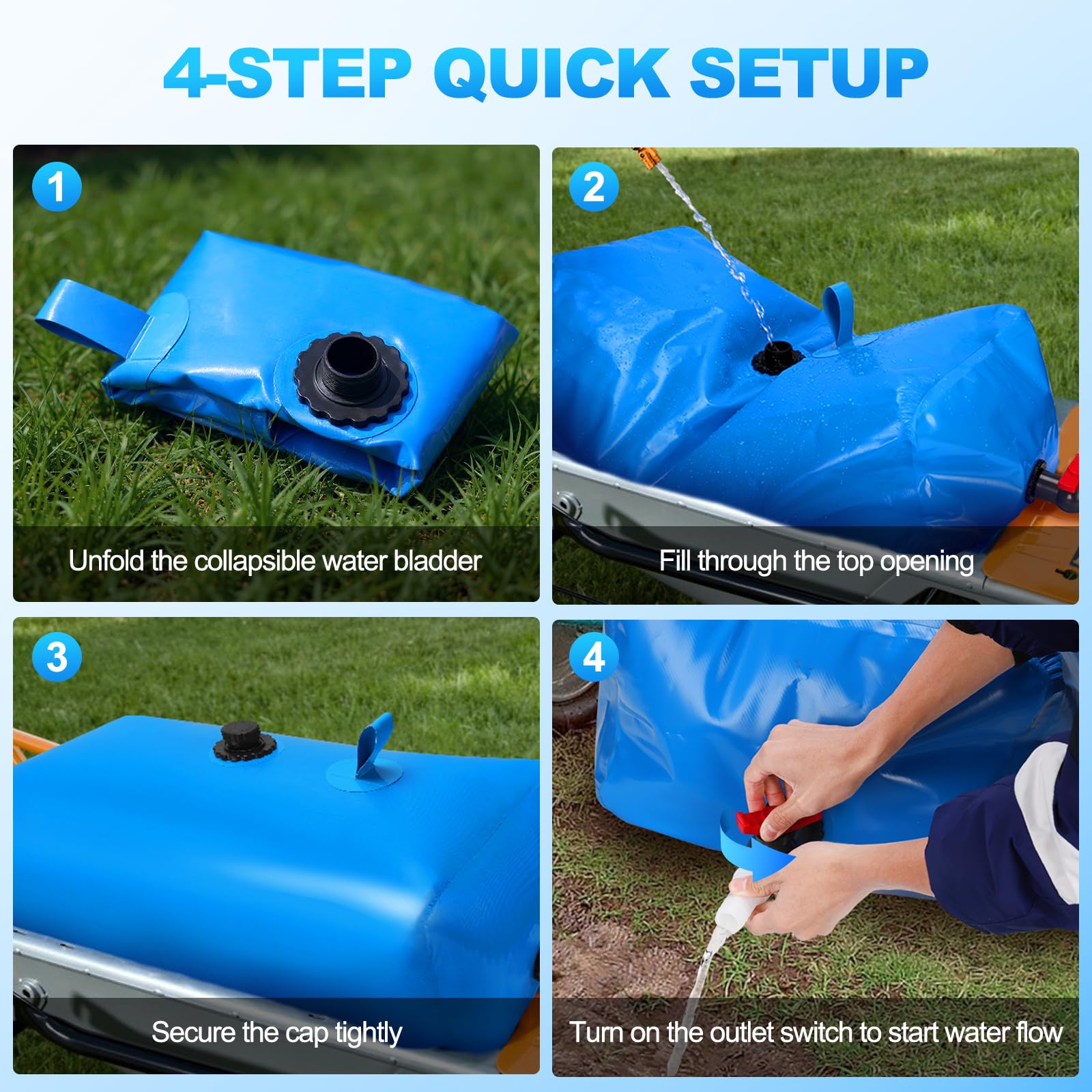 4-STEP QUICK SETUP

1

Unfold the collapsible water bladder

2

Fill through the top opening

3

Secure the cap tightly

4

Turn on the outlet switch to start water flow