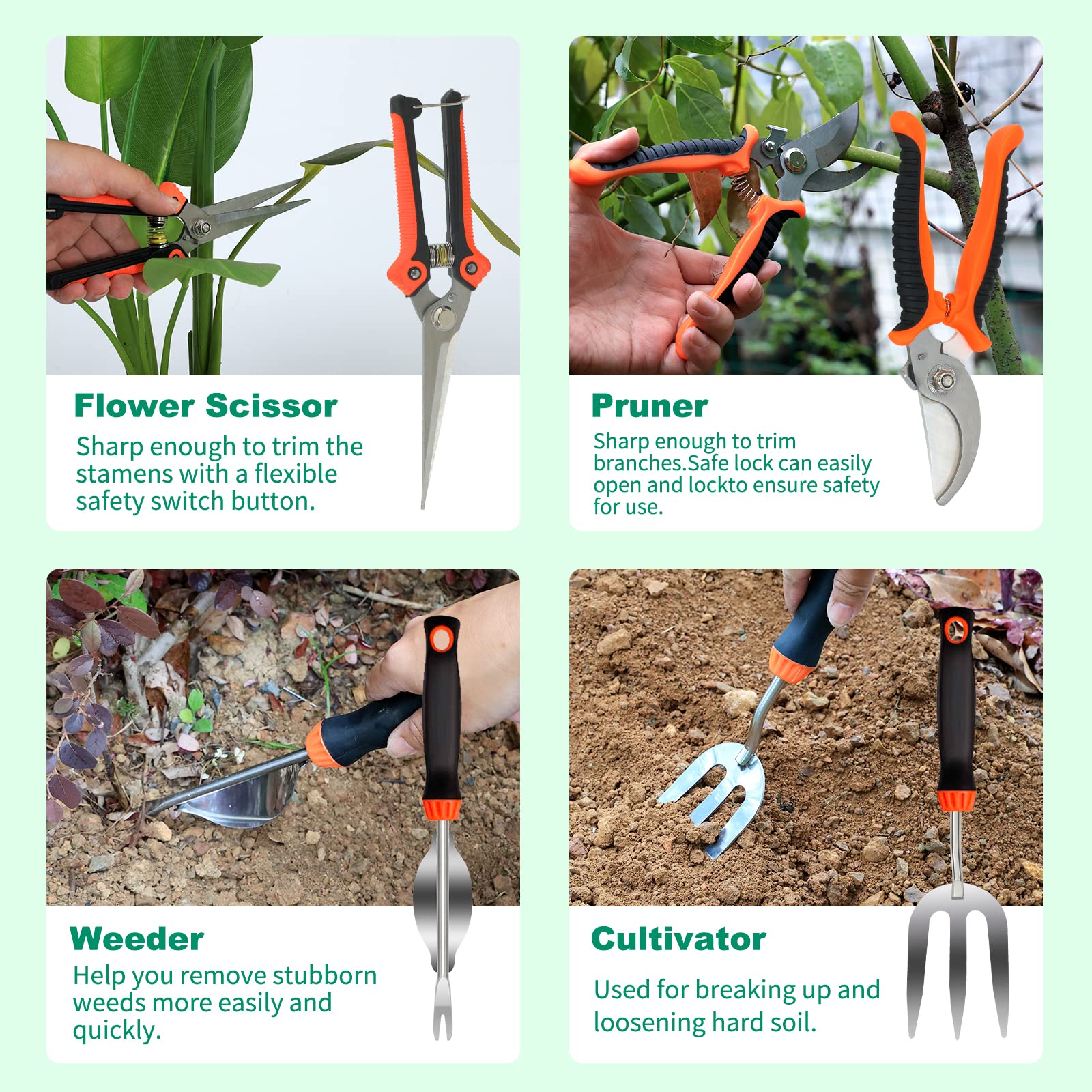 Flower Scissor

Sharp enough to trim the stamens with a flexible safety switch button.

Pruner

Sharp enough to trim branches.Safe lock can easily open and lockto ensure safety for use.

Weeder

Help you remove stubborn weeds more easily and quickly.

Cultivator

Used for breaking up and loosening hard soil.