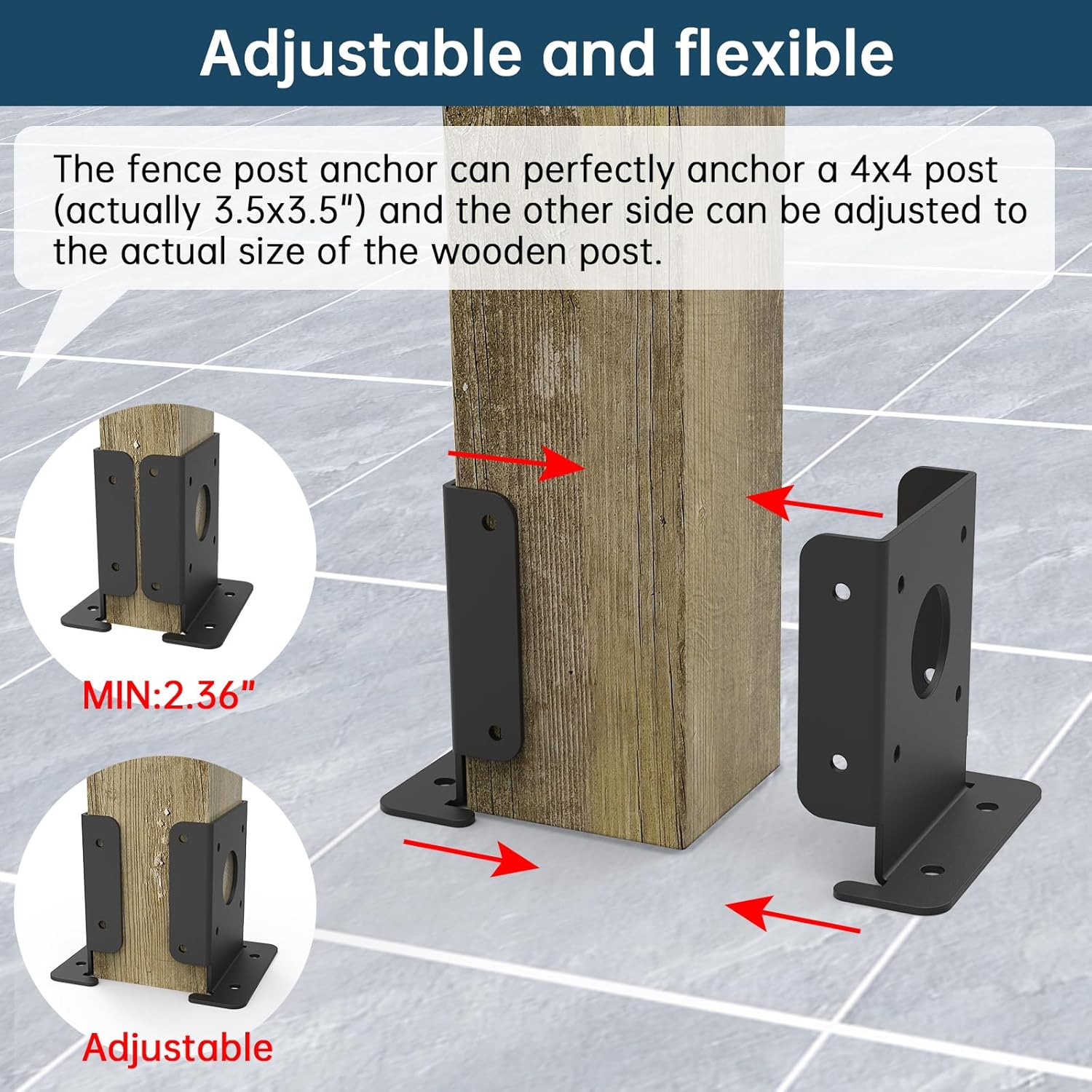 Adjustable and flexible

The fence post anchor can perfectly anchor a 4x4 post (actually 3.5x3.5") and the other side can be adjusted to the actual size of the wooden post.

MIN:2.36"

Adjustable