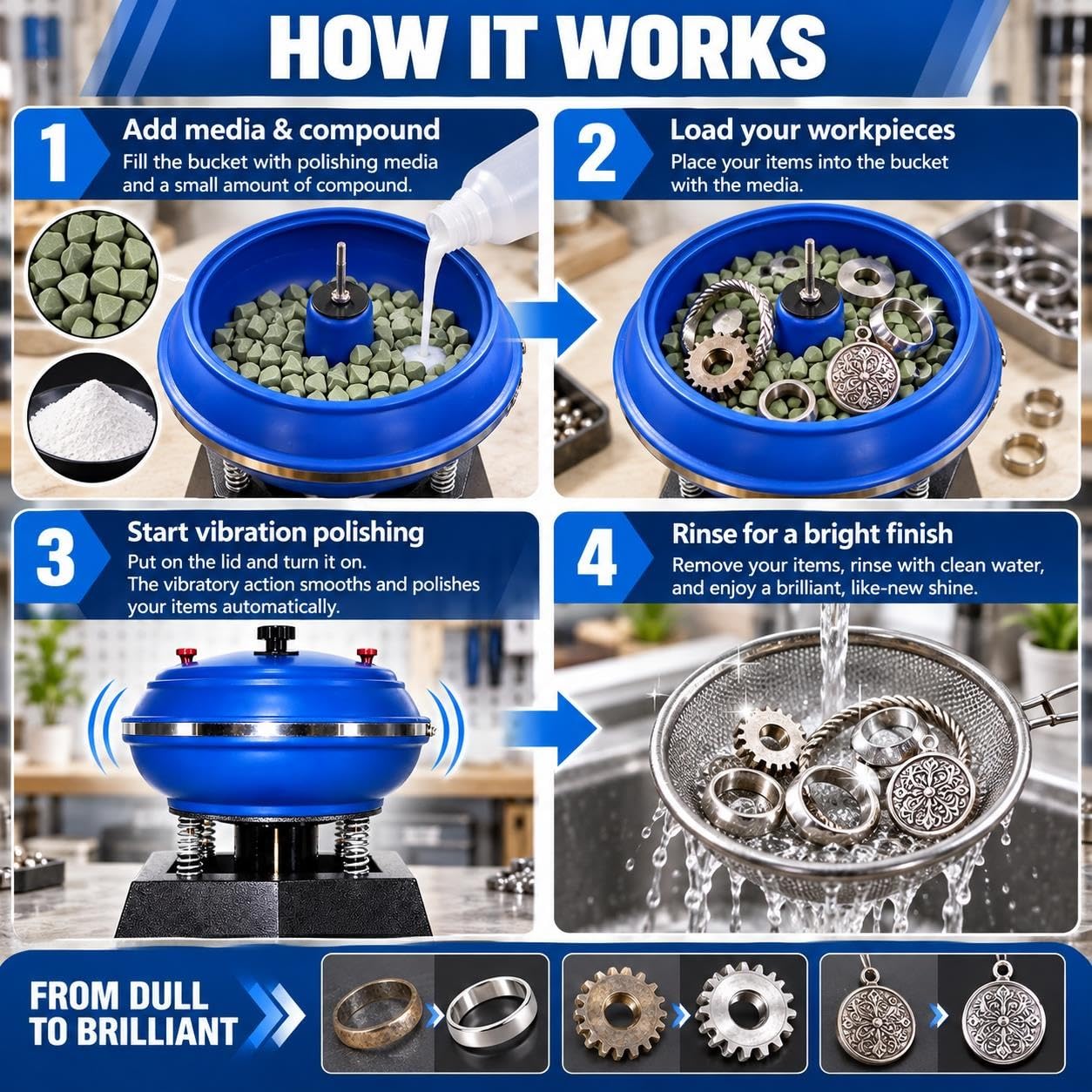 HOW IT WORKS

1 Add media & compound
Fill the bucket with polishing media and a small amount of compound.

2 Load your workpieces
Place your items into the bucket with the media.

3 Start vibration polishing
Put on the lid and turn it on. The vibratory action smooths and polishes your items automatically.

4 Rinse for a bright finish
Remove your items, rinse with clean water, and enjoy a brilliant, like-new shine.

FROM DULL TO BRILLIANT