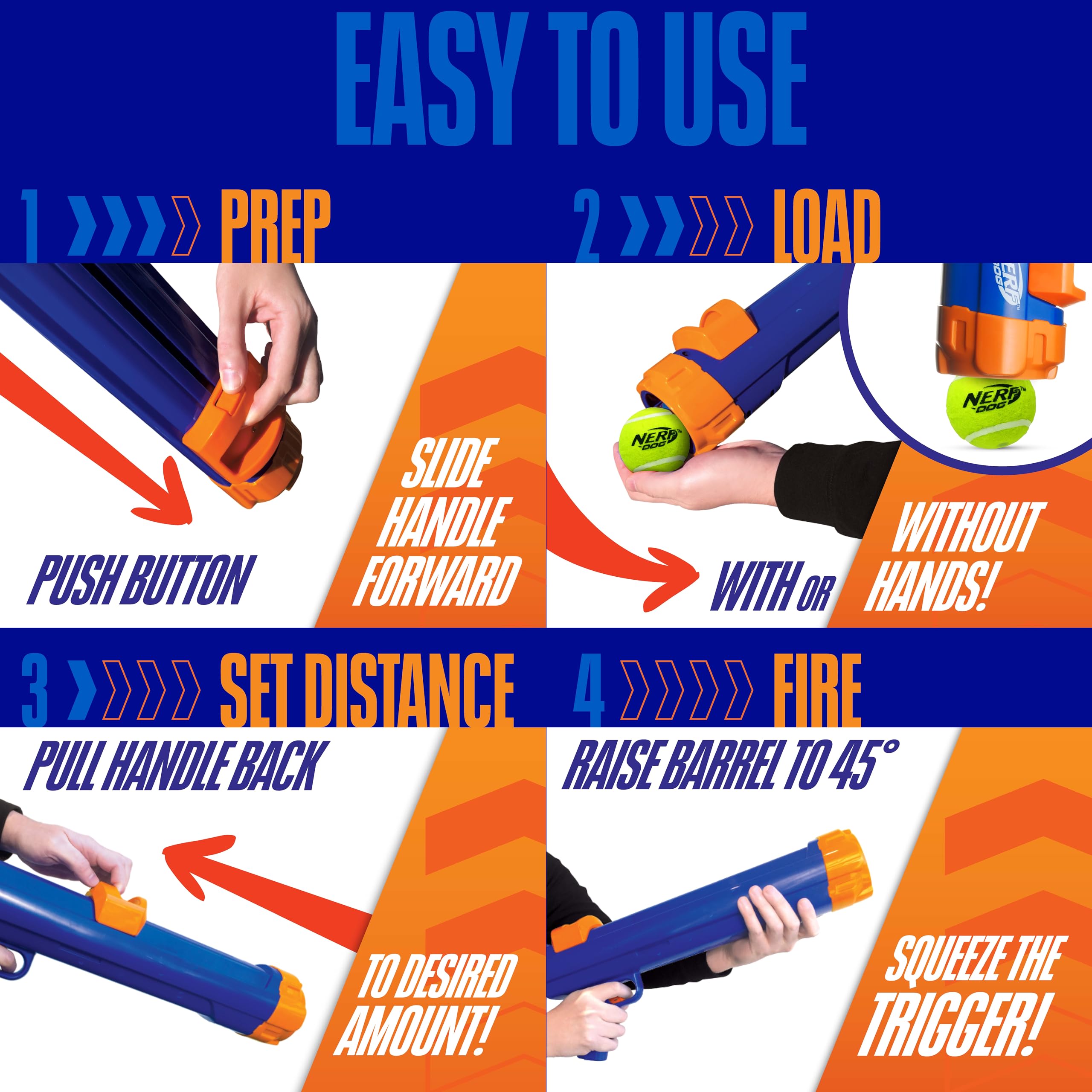 EASY TO USE

1 PREP

PUSH BUTTON

SLIDE HANDLE FORWARD

2 LOAD

NERF DOG

NERF DOG

NERF DOG

WITH OR WITHOUT HANDS!

3 SET DISTANCE

PULL HANDLE BACK

TO DESIRED AMOUNT!

4 FIRE

RAISE BARREL TO 45°

SQUEEZE THE TRIGGER!