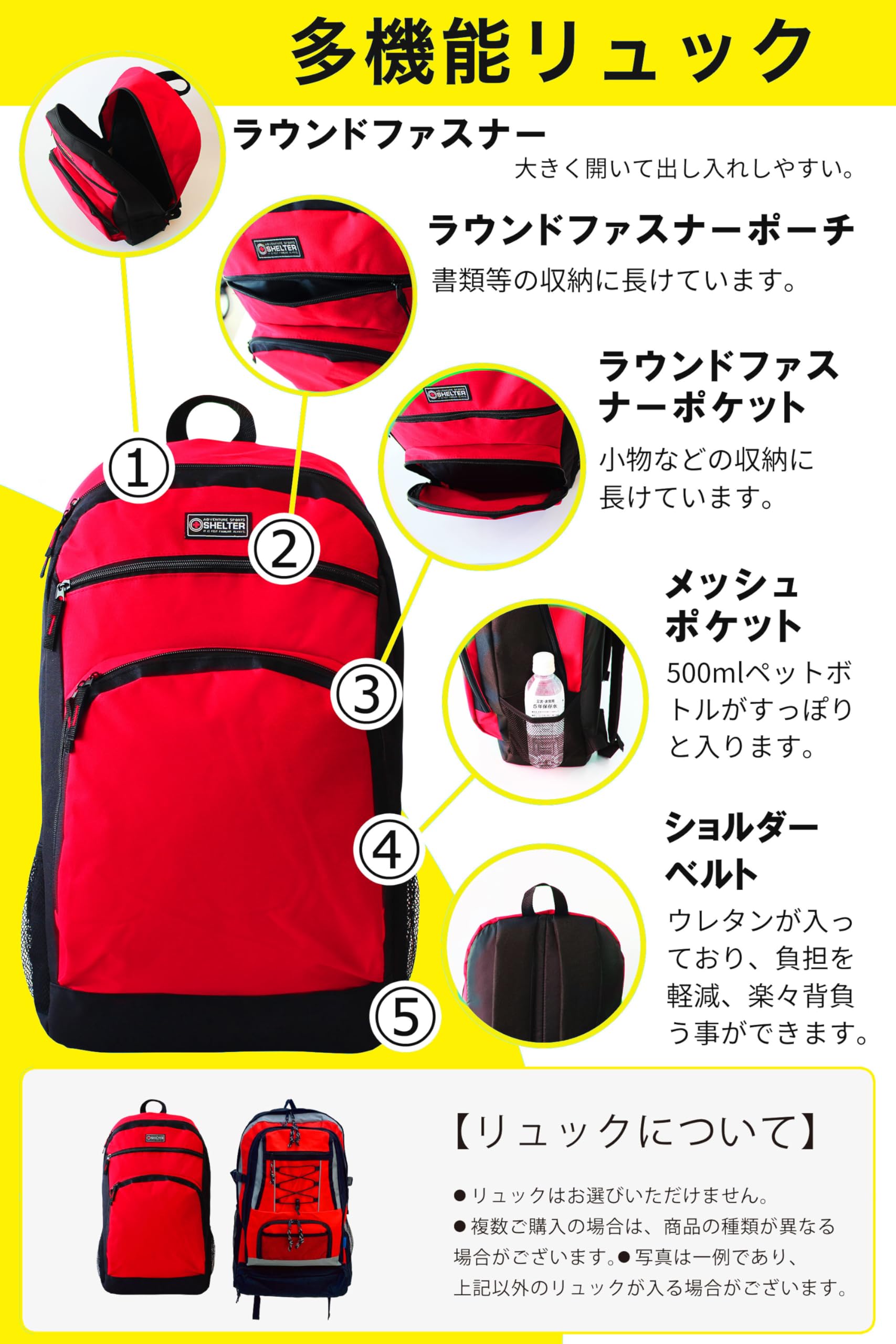 多機能リュック

ラウンドファスナー
大きく開いて出し入れしやすい。

ラウンドファスナーポーチ
書類等の収納に長けています。

ラウンドファスナーポケット
小物などの収納に長けています。

メッシュポケット
500mlペットボトルがすっぽりと入ります。

ショルダーベルト
ウレタンが入っており、負担を軽減、楽々背負う事ができます。

①
②
③
④
⑤

ADVENTURE SPORTS SHELTER

5年保存水

【リュックについて】
●リュックはお選びいただけません。
●複数ご購入の場合は、商品の種類が異なる場合がございます。●写真は一例であり、上記以外のリュックが入る場合がございます。