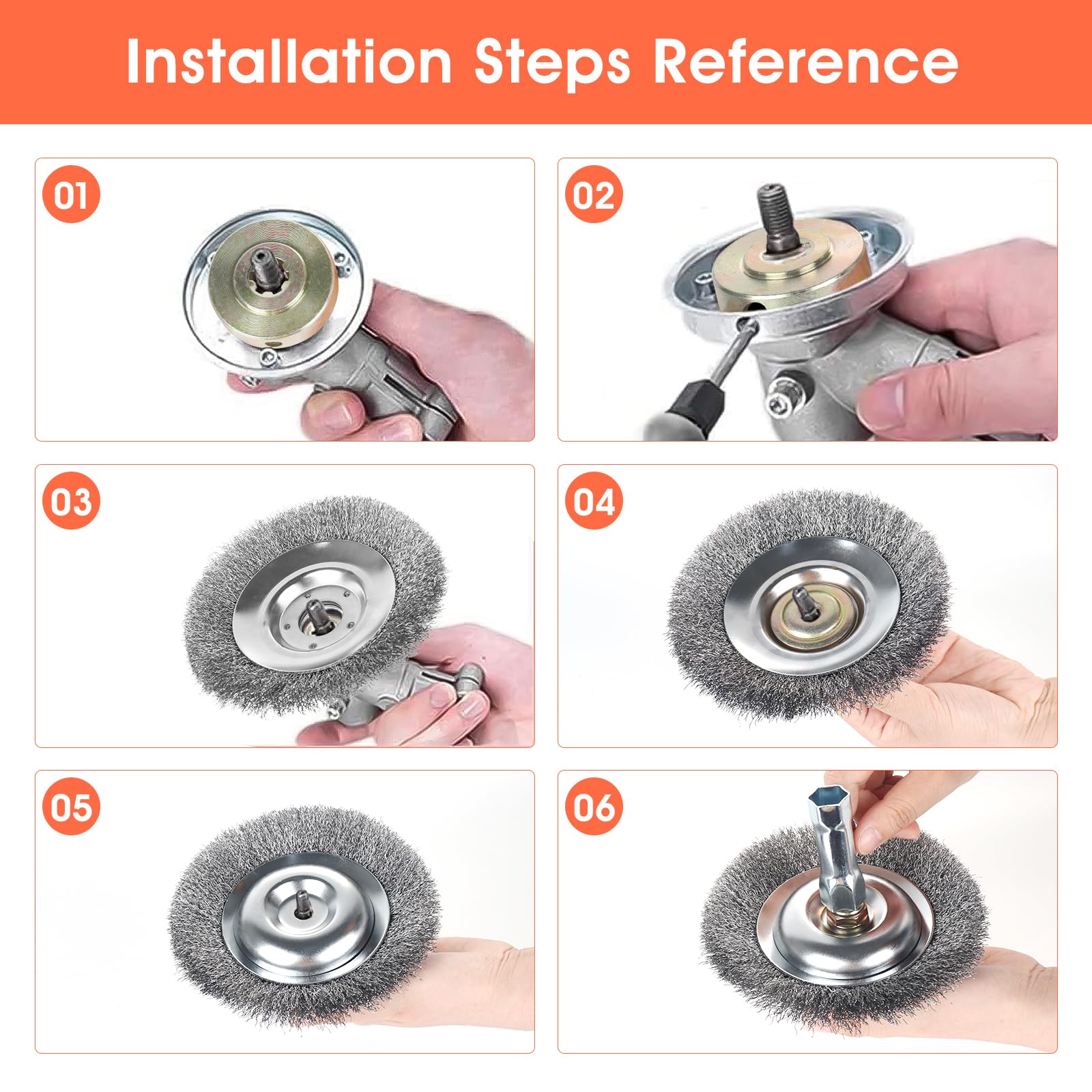 Installation Steps Reference

01

02

03

04

05

06