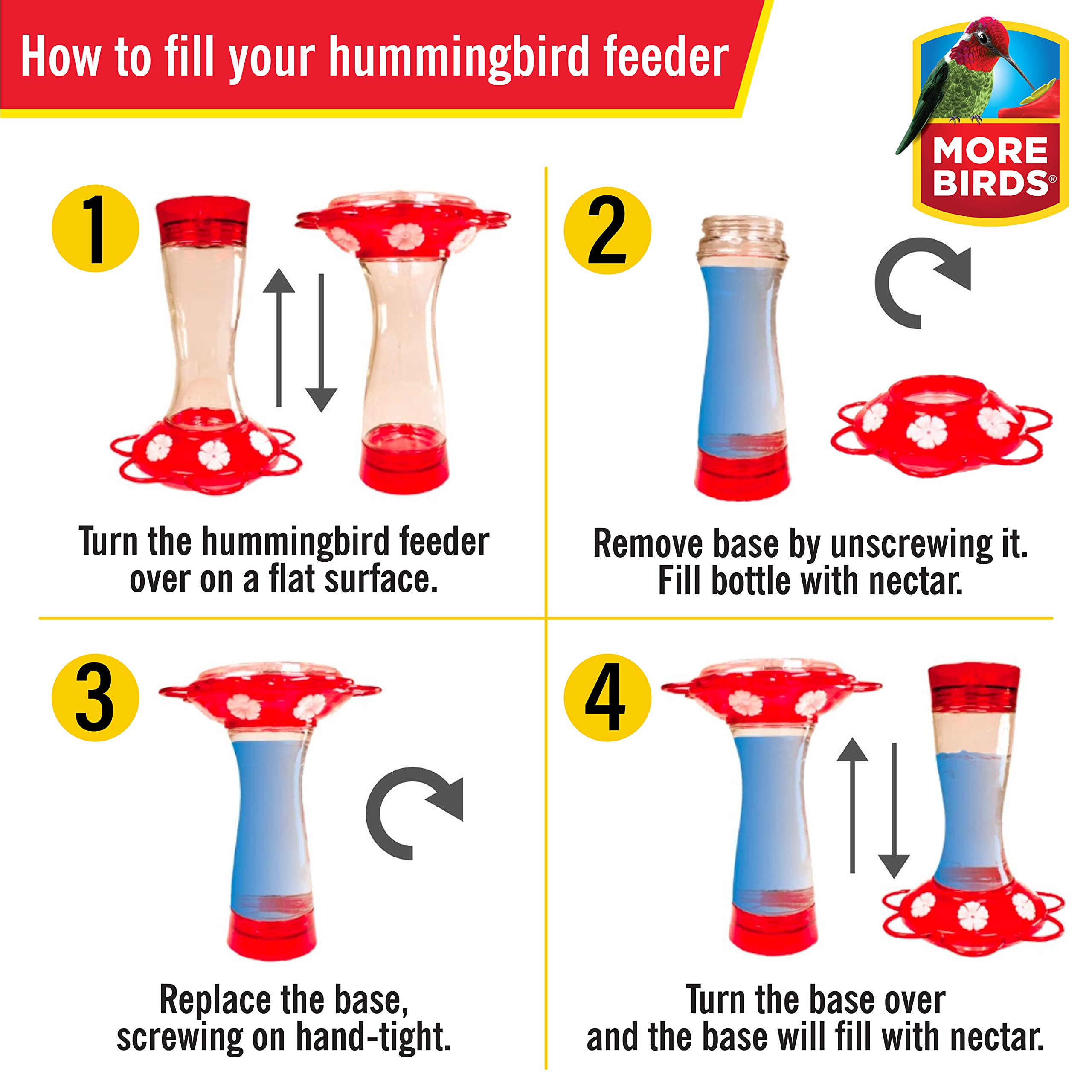 How to fill your hummingbird feeder

MORE BIRDS®

1

Turn the hummingbird feeder over on a flat surface.

2

Remove base by unscrewing it. Fill bottle with nectar.

3

Replace the base, screwing on hand-tight.

4

Turn the base over and the base will fill with nectar.