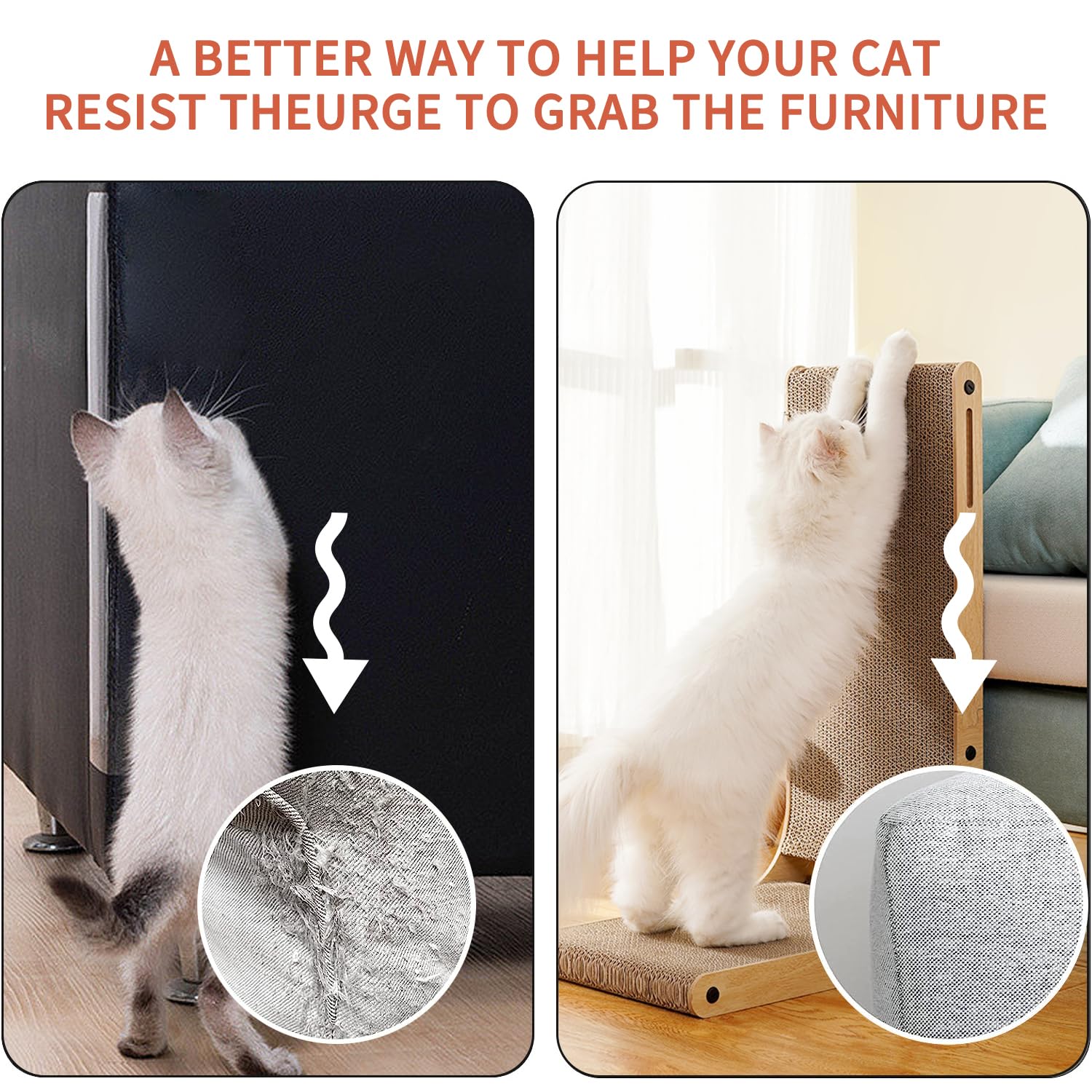 A BETTER WAY TO HELP YOUR CAT RESIST THEURGE TO GRAB THE FURNITURE