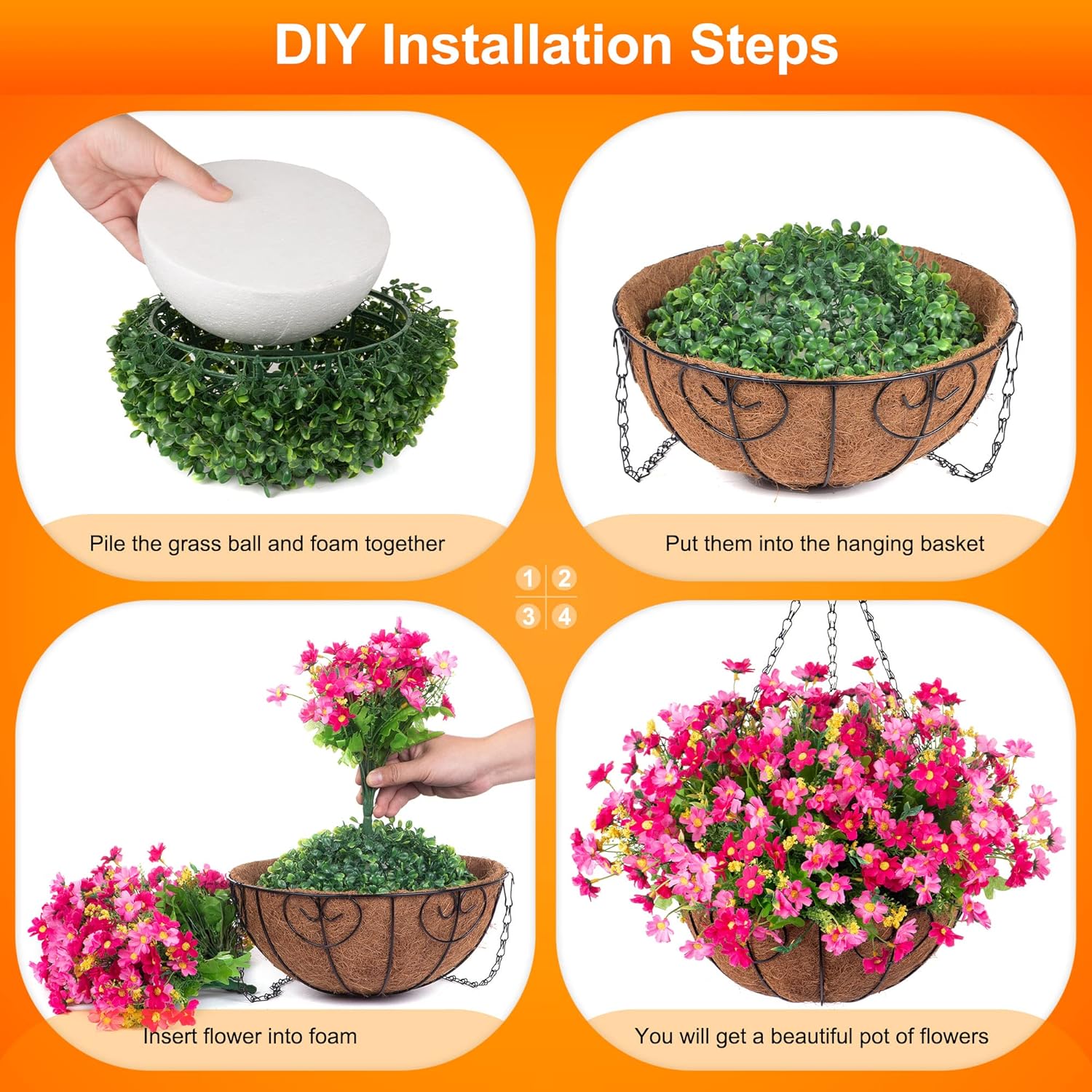 DIY Installation Steps

Pile the grass ball and foam together

Put them into the hanging basket

1 2
3 4

Insert flower into foam

You will get a beautiful pot of flowers