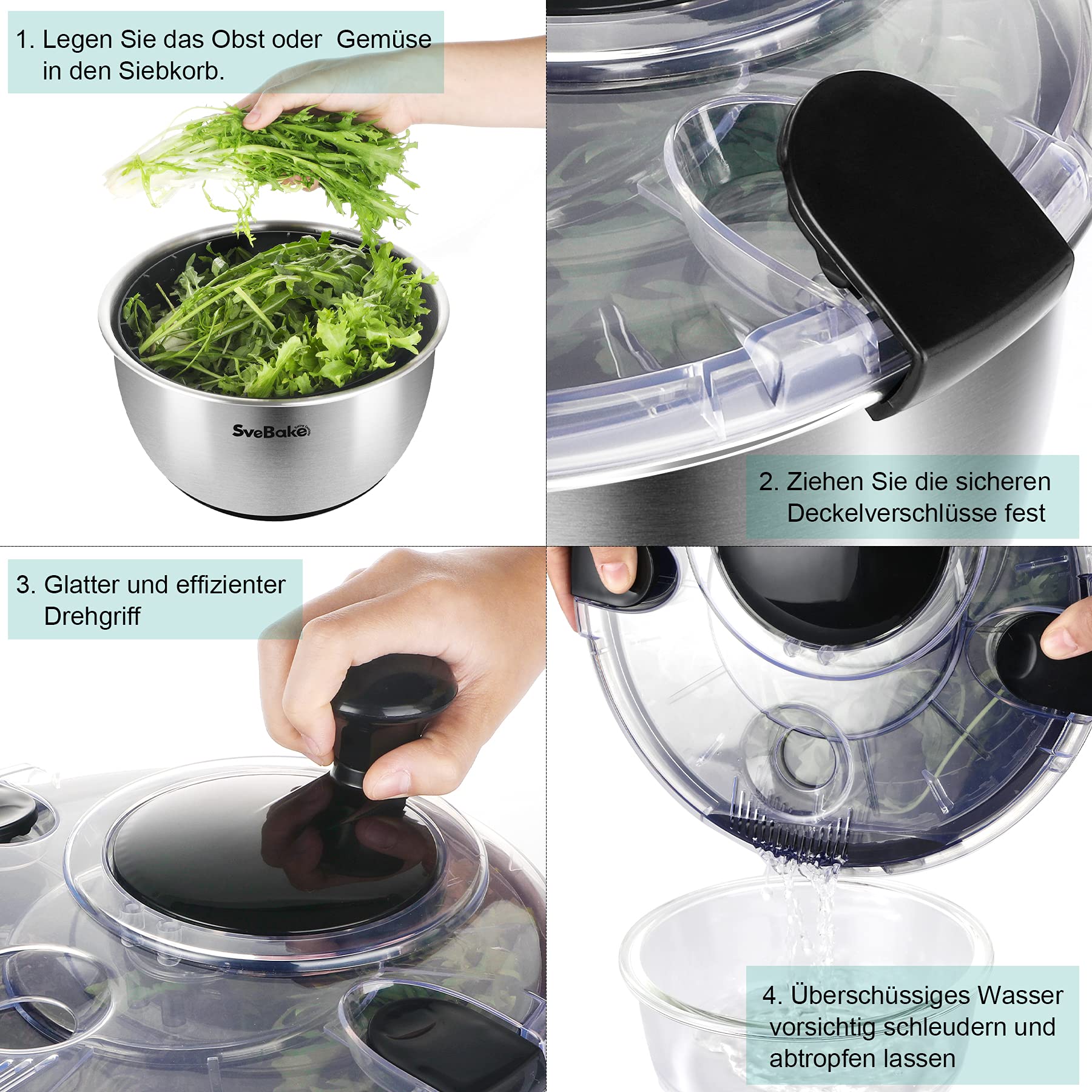 1. Legen Sie das Obst oder Gemüse in den Siebkorb.

SveBake

2. Ziehen Sie die sicheren Deckelverschlüsse fest

3. Glatter und effizienter Drehgriff

4. Überschüssiges Wasser vorsichtig schleudern und abtropfen lassen