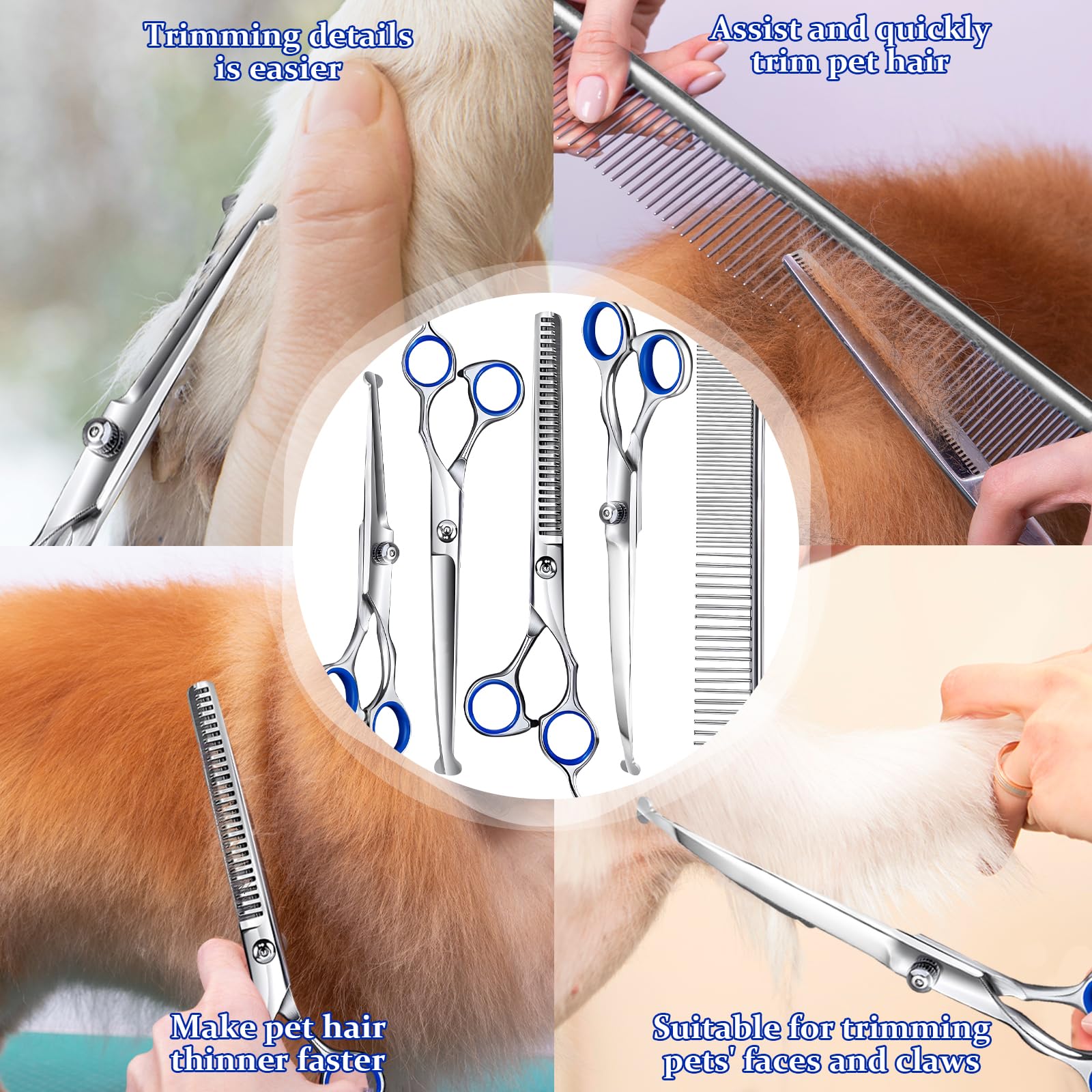 Trimming details is easier

Assist and quickly trim pet hair

Make pet hair thinner faster

Suitable for trimming pets' faces and claws