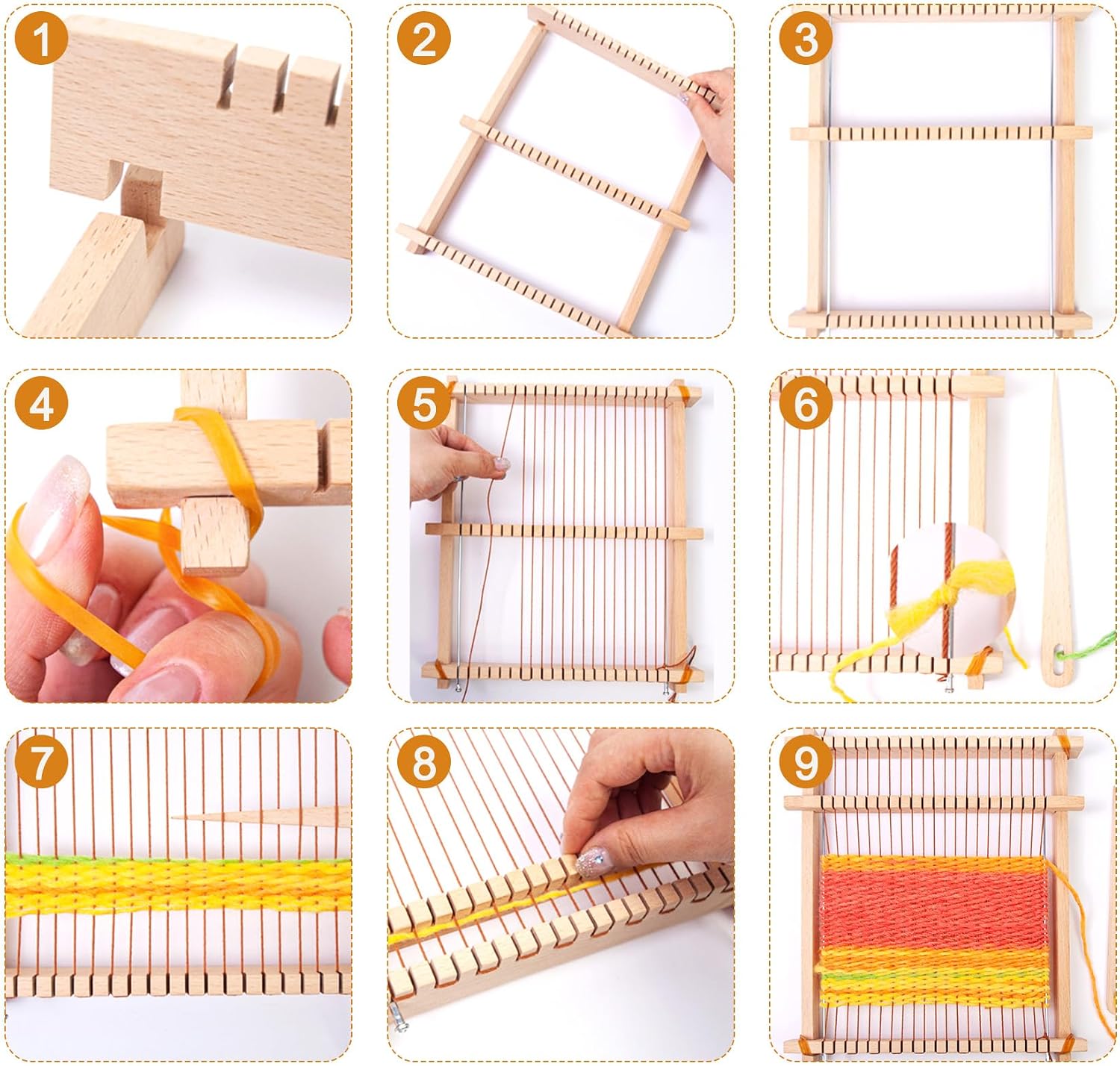 1
2
3
4
5
6
7
8
9