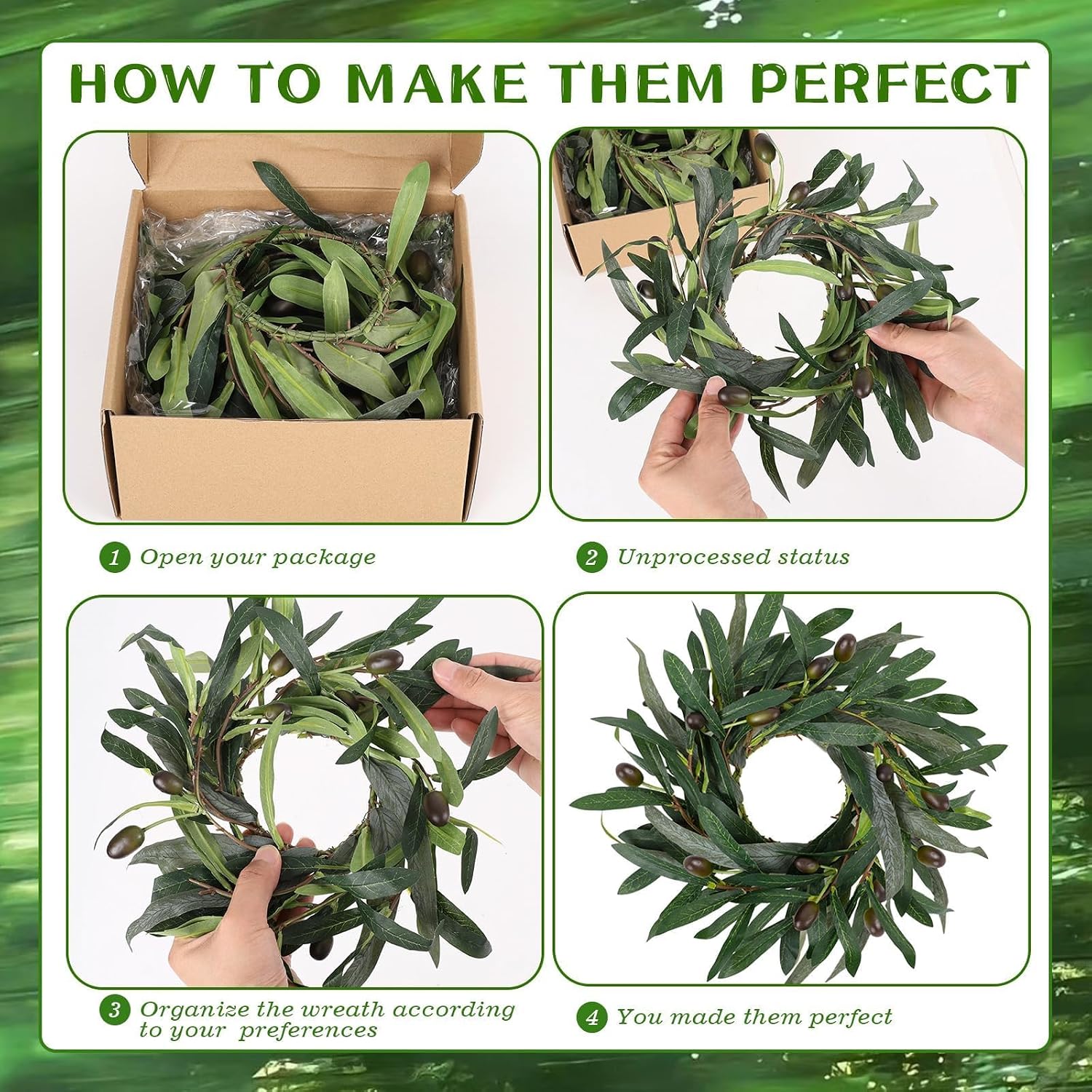 HOW TO MAKE THEM PERFECT

1 Open your package

2 Unprocessed status

3 Organize the wreath according to your preferences

4 You made them perfect