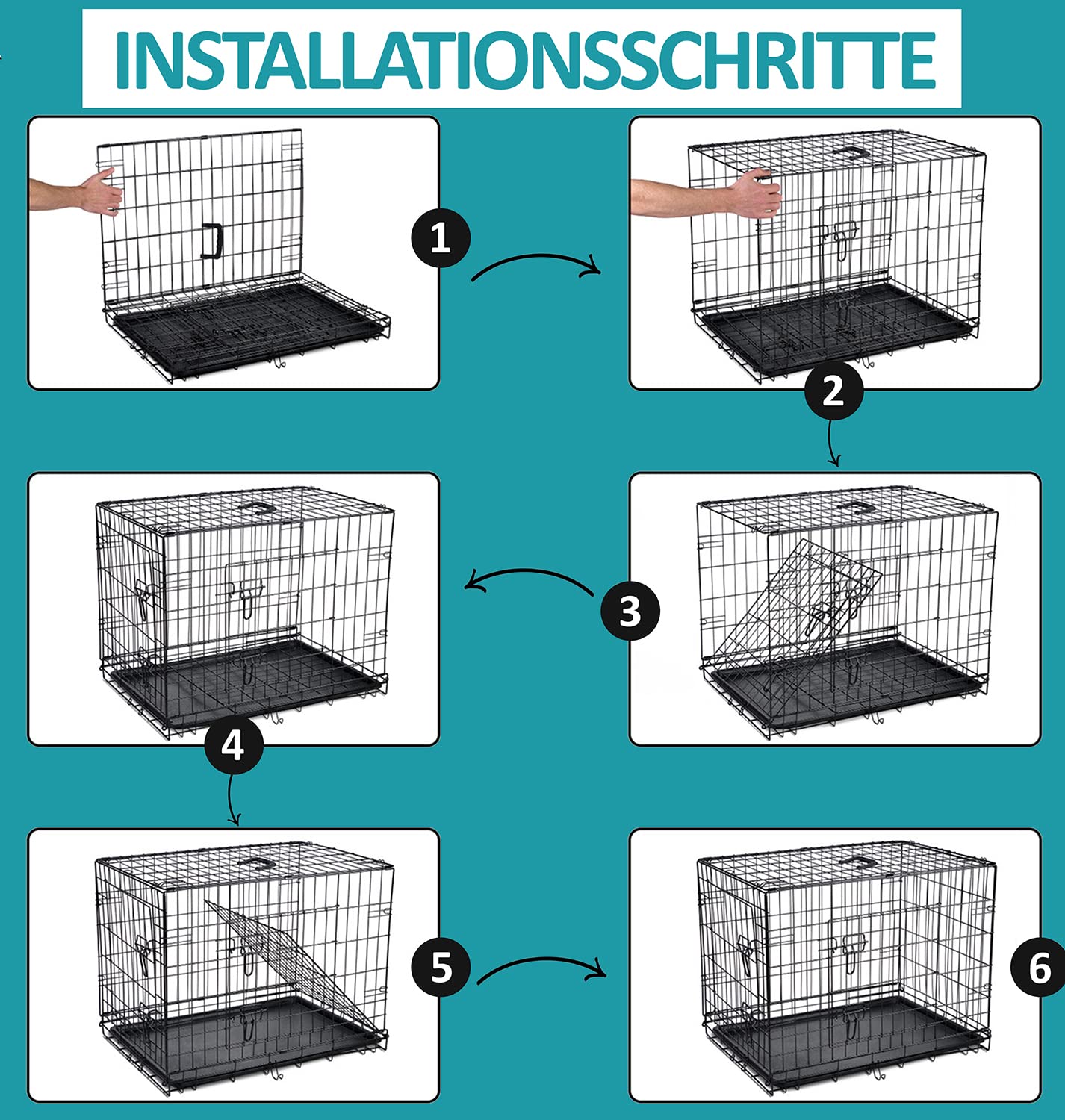 INSTALLATIONSSCHRITTE

1

2

3

4

5

6